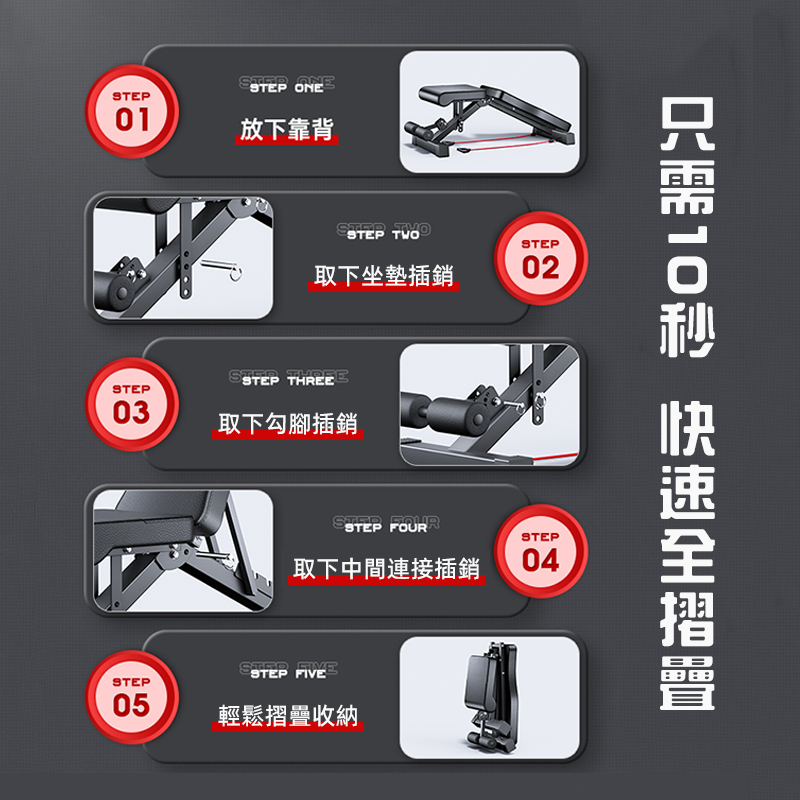 STEP 01

STEP ONE

放下靠背

STEP TWO

取下坐墊插銷

STEP 02

STEP 03

STEP THREE

取下勾腳插銷

STEP FOUR

取下中間連接插銷

STEP 04

STEP 05

STEP FIVE

輕鬆摺疊收納

只需10秒 快速全摺疊