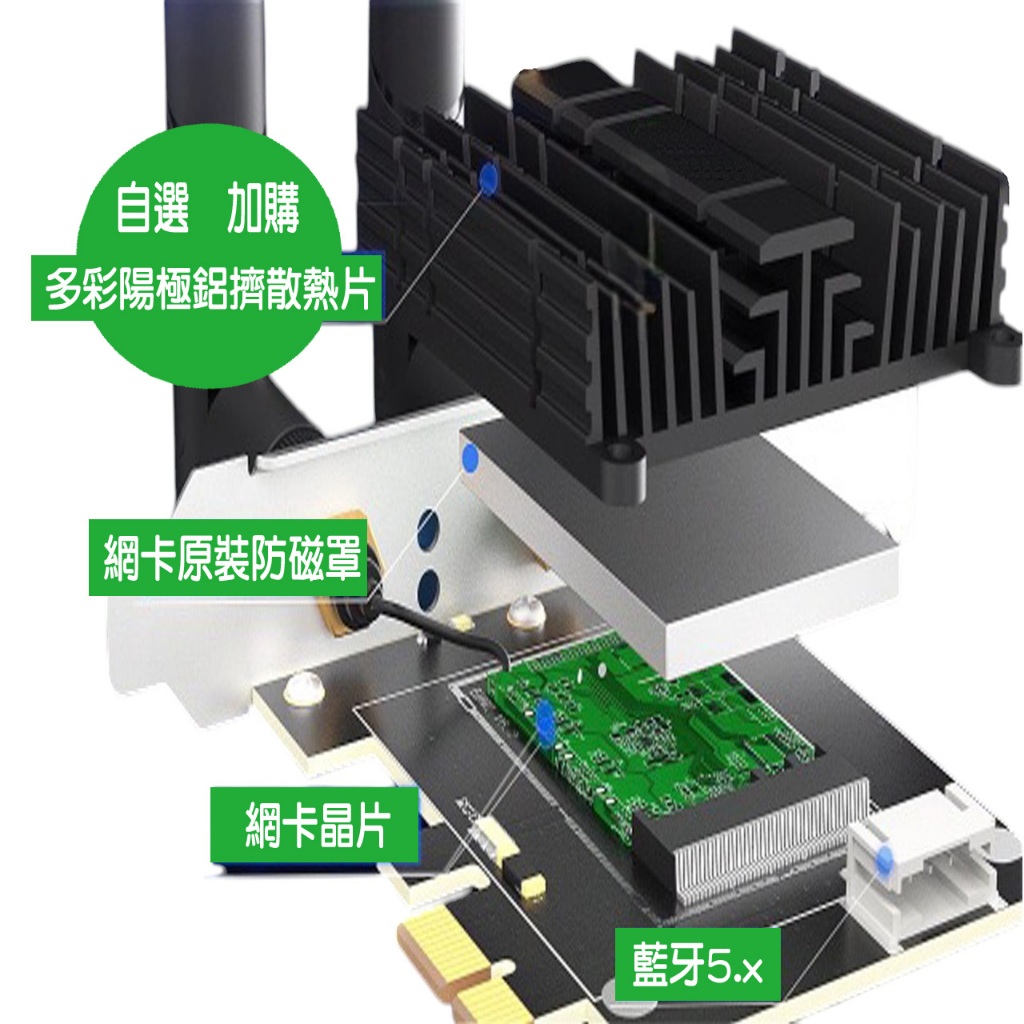 自選　加購
多彩陽極鋁擠散熱片

網卡原裝防磁罩

網卡晶片

藍牙5.x