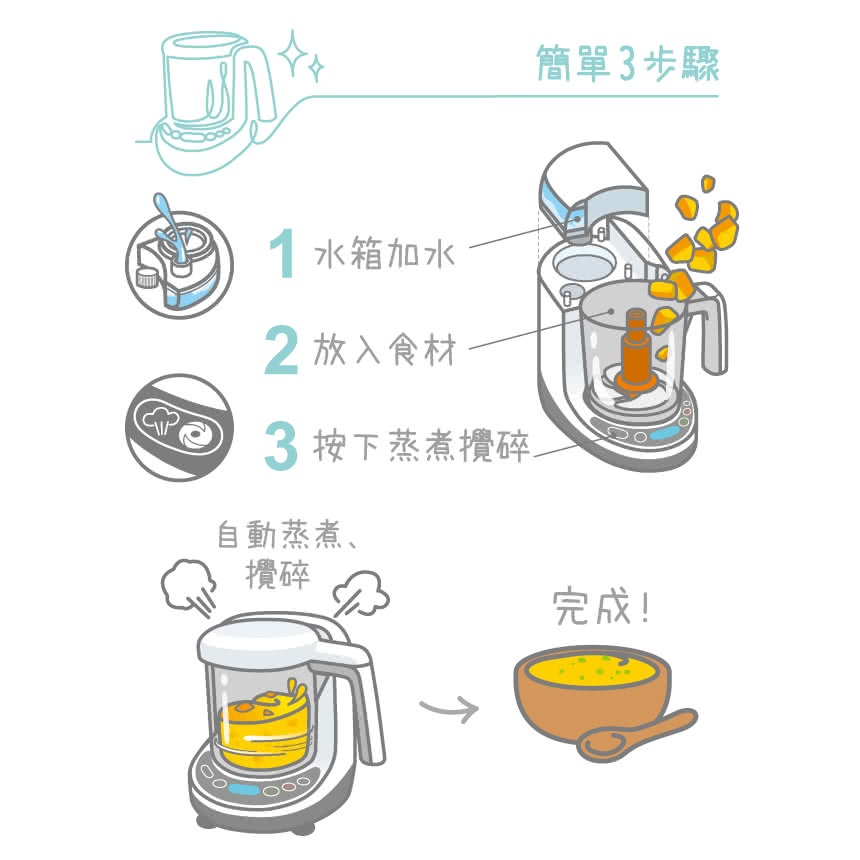 簡單3步驟

1 水箱加水

2 放入食材

3 按下蒸煮攪碎

自動蒸煮、攪碎

完成！