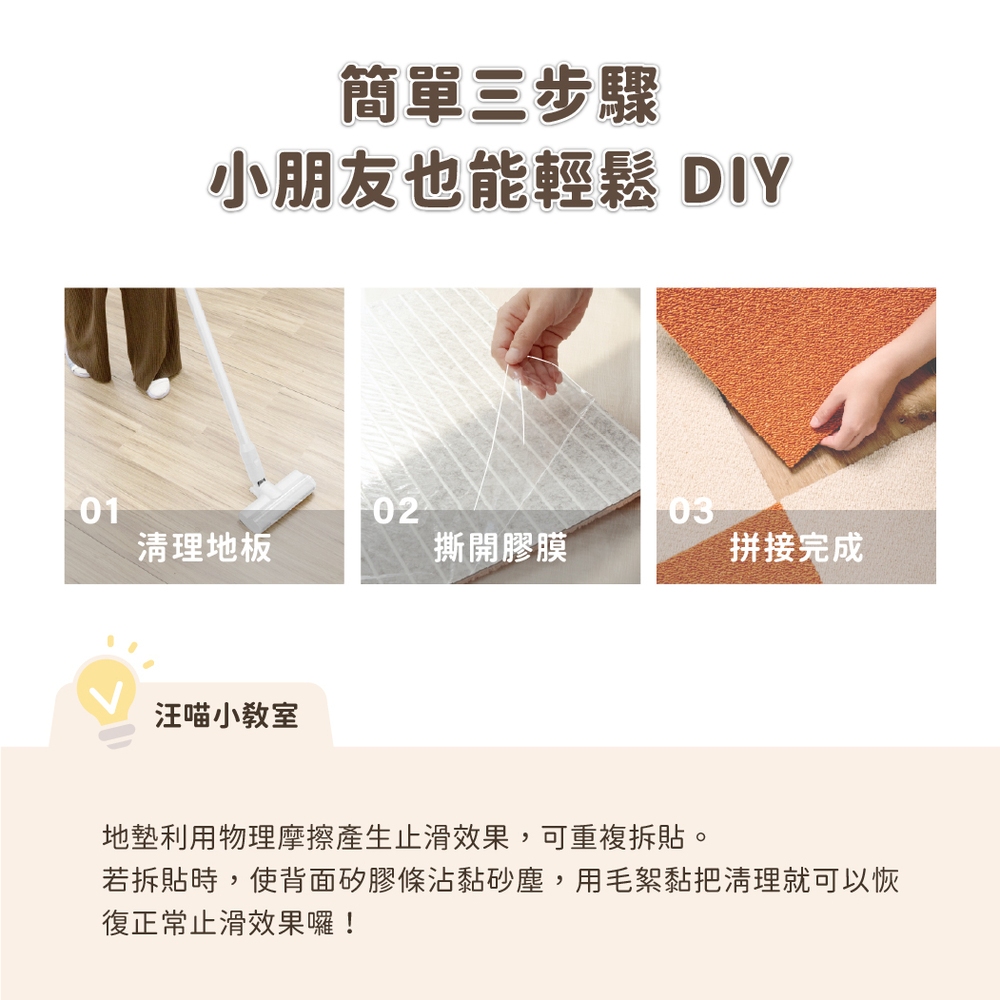 簡單三步驟
小朋友也能輕鬆 DIY

01
清理地板

02
撕開膠膜

03
拼接完成

汪喵小教室

地墊利用物理摩擦產生止滑效果，可重複拆貼。
若拆貼時，使背面矽膠條沾黏砂塵，用毛絮黏把清理就可以恢復正常止滑效果囉！