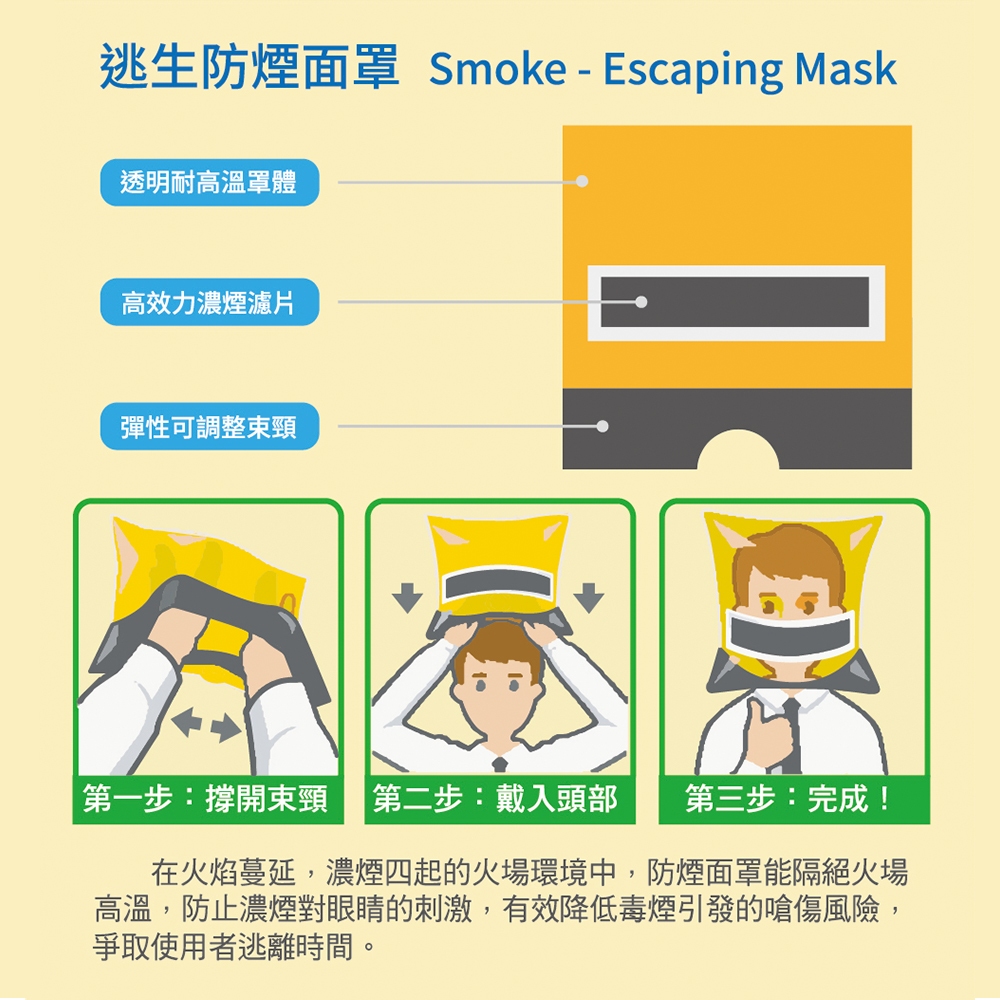 逃生防煙面罩 Smoke - Escaping Mask

透明耐高溫罩體

高效力濃煙濾片

彈性可調整束頸

第一步：撐開束頸

第二步：戴入頭部

第三步：完成！

在火焰蔓延，濃煙四起的火場環境中，防煙面罩能隔絕火場高溫，防止濃煙對眼睛的刺激，有效降低毒煙引發的嗆傷風險，爭取使用者逃離時間。