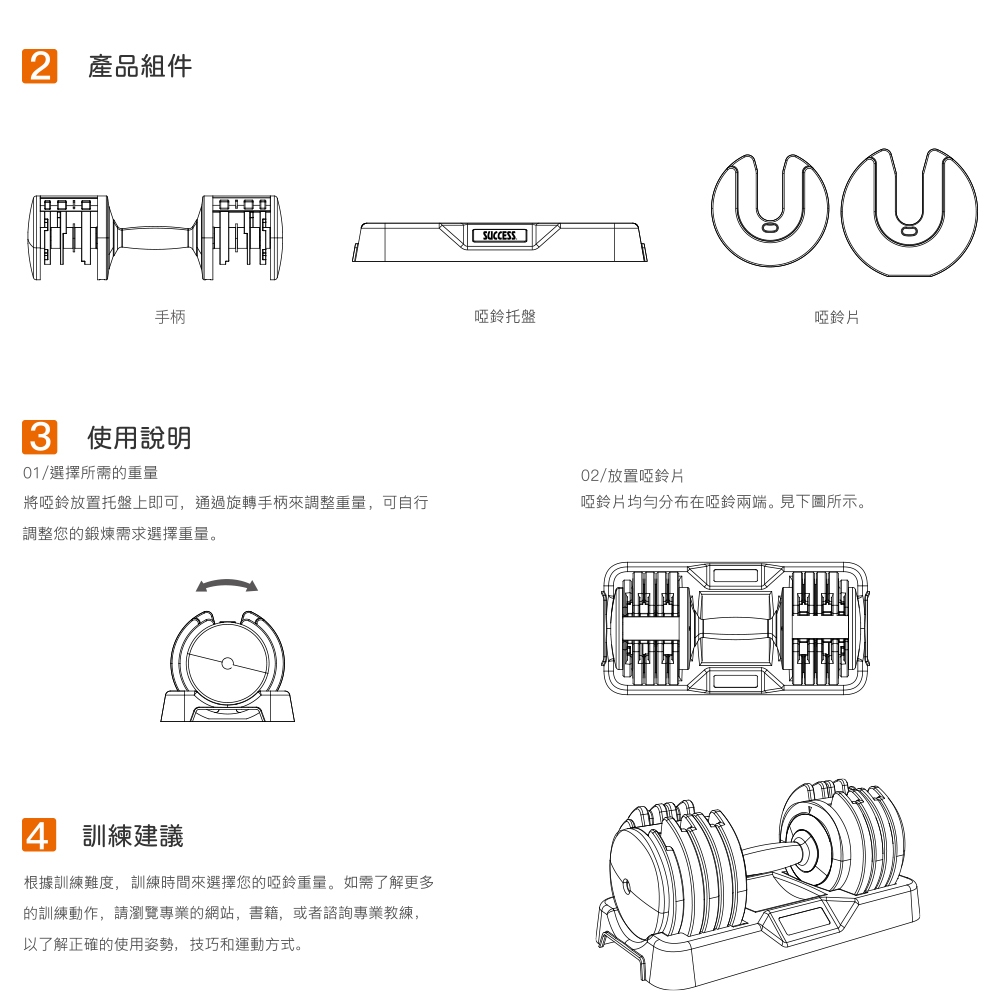 2 產品組件

SUCCESS

手柄

啞鈴托盤

啞鈴片

3 使用說明

01/選擇所需的重量

將啞鈴放置托盤上即可，通過旋轉手柄來調整重量，可自行調整您的鍛煉需求選擇重量。

02/放置啞鈴片

啞鈴片均勻分布在啞鈴兩端。見下圖所示。

4 訓練建議

根據訓練難度，訓練時間來選擇您的啞鈴重量。如需了解更多的訓練動作，請瀏覽專業的網站，書籍，或者諮詢專業教練，以了解正確的使用姿勢，技巧和運動方式。