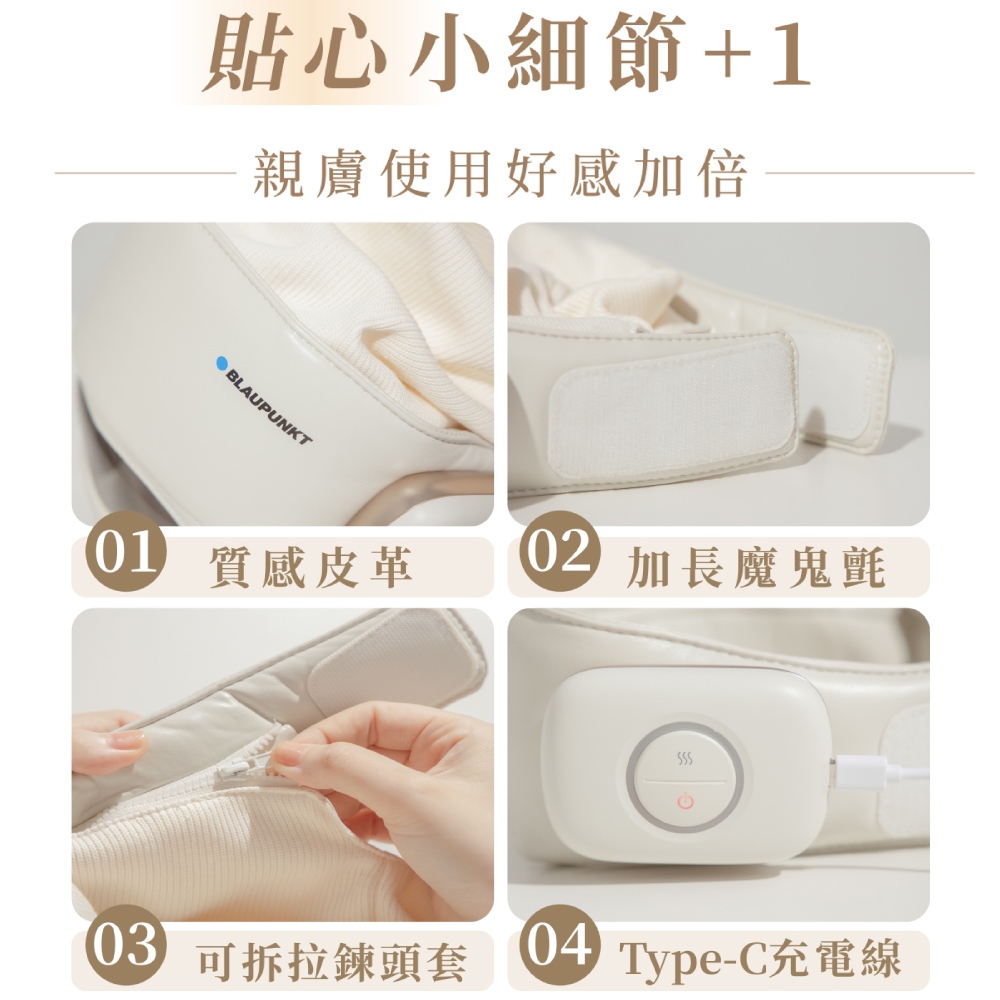 貼心小細節+1

親膚使用好感加倍

BLAUPUNKT

01 質感皮革

02 加長魔鬼氈

03 可拆拉鍊頭套

04 Type-C充電線