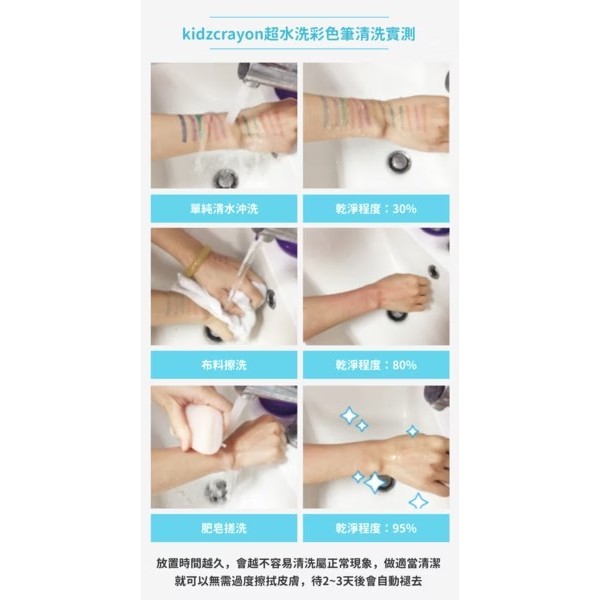 kidzcrayon超水洗彩色筆清洗實測

單純清水沖洗

乾淨程度：30%

布料擦洗

乾淨程度：80%

肥皂搓洗

乾淨程度：95%

放置時間越久，會越不容易清洗屬正常現象，做適當清潔就可以無需過度擦拭皮膚，待2~3天後會自動褪去