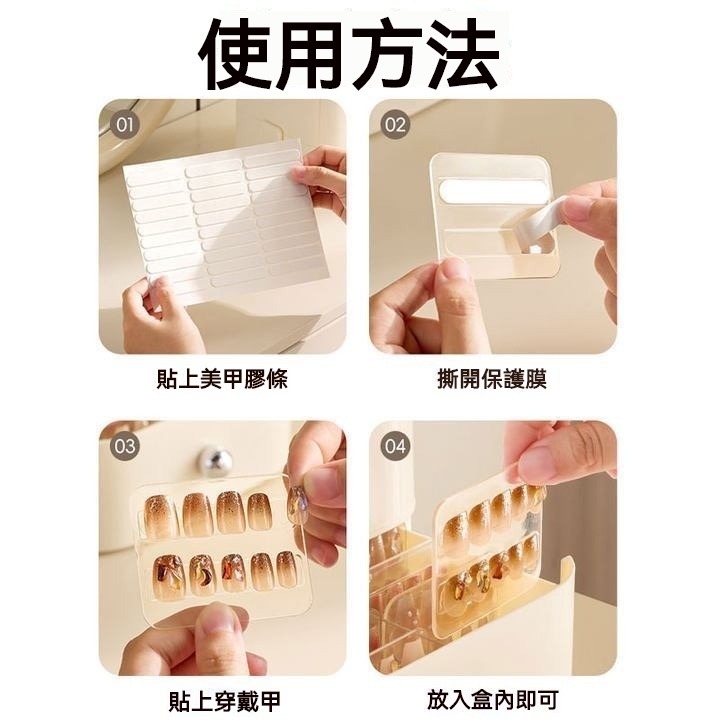 使用方法

01

貼上美甲膠條

02

撕開保護膜

03

貼上穿戴甲

04

放入盒內即可