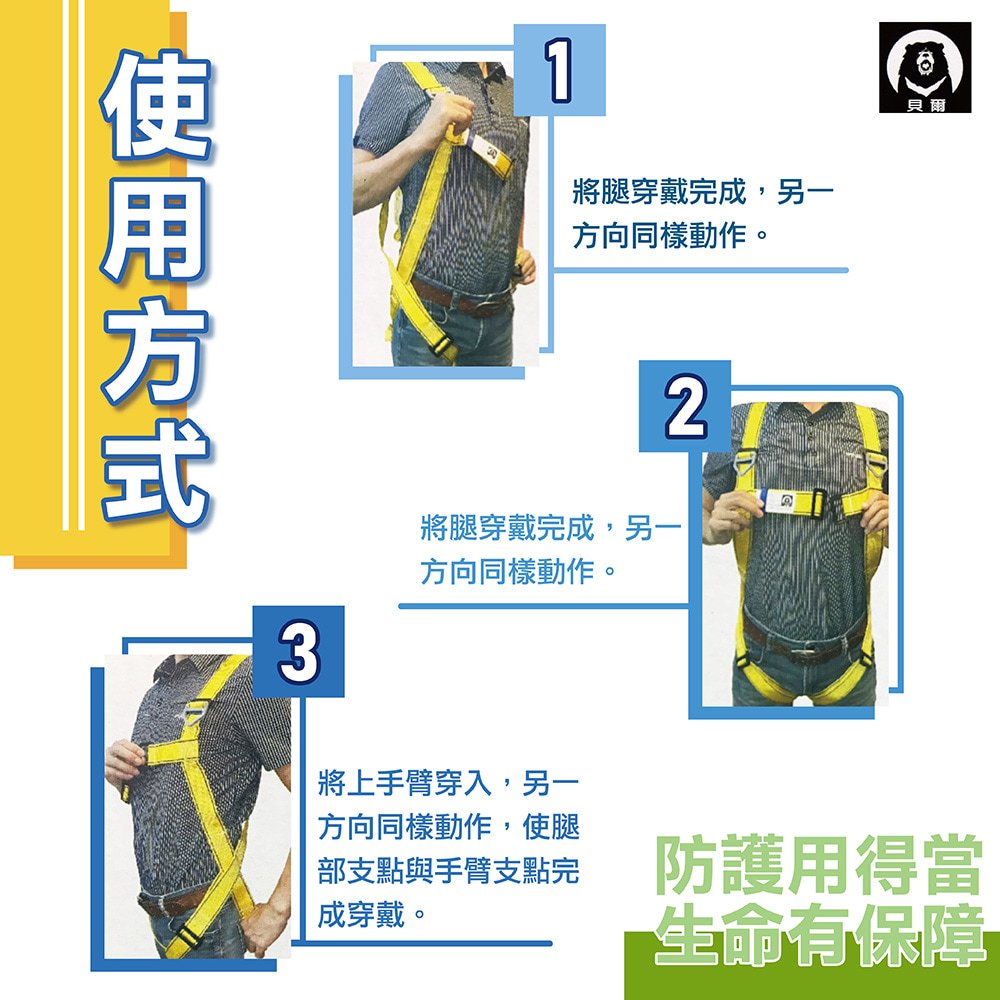 使用方式

貝爾

1

將腿穿戴完成，另一方向同樣動作。

2

將腿穿戴完成，另一方向同樣動作。

3

將上手臂穿入，另一方向同樣動作，使腿部支點與手臂支點完成穿戴。

防護用得當
生命有保障