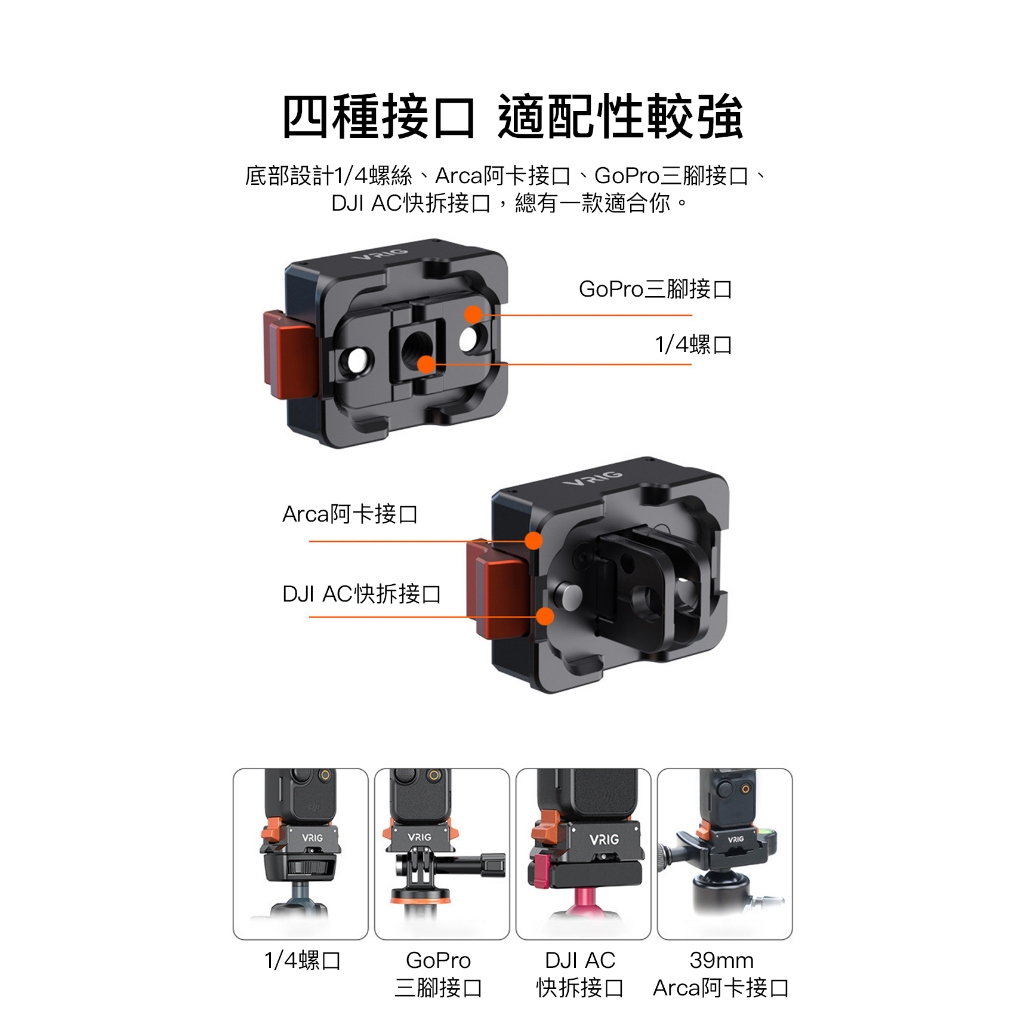 四種接口 適配性較強

底部設計1/4螺絲、Arca阿卡接口、GoPro三腳接口、DJI AC快拆接口，總有一款適合你。

VRIG

GoPro三腳接口

1/4螺口

VRIG

Arca阿卡接口

DJI AC快拆接口

VRIG

VRIG

VRIG

VRIG

1/4螺口

GoPro
三腳接口

DJI AC
快拆接口

39mm
Arca阿卡接口