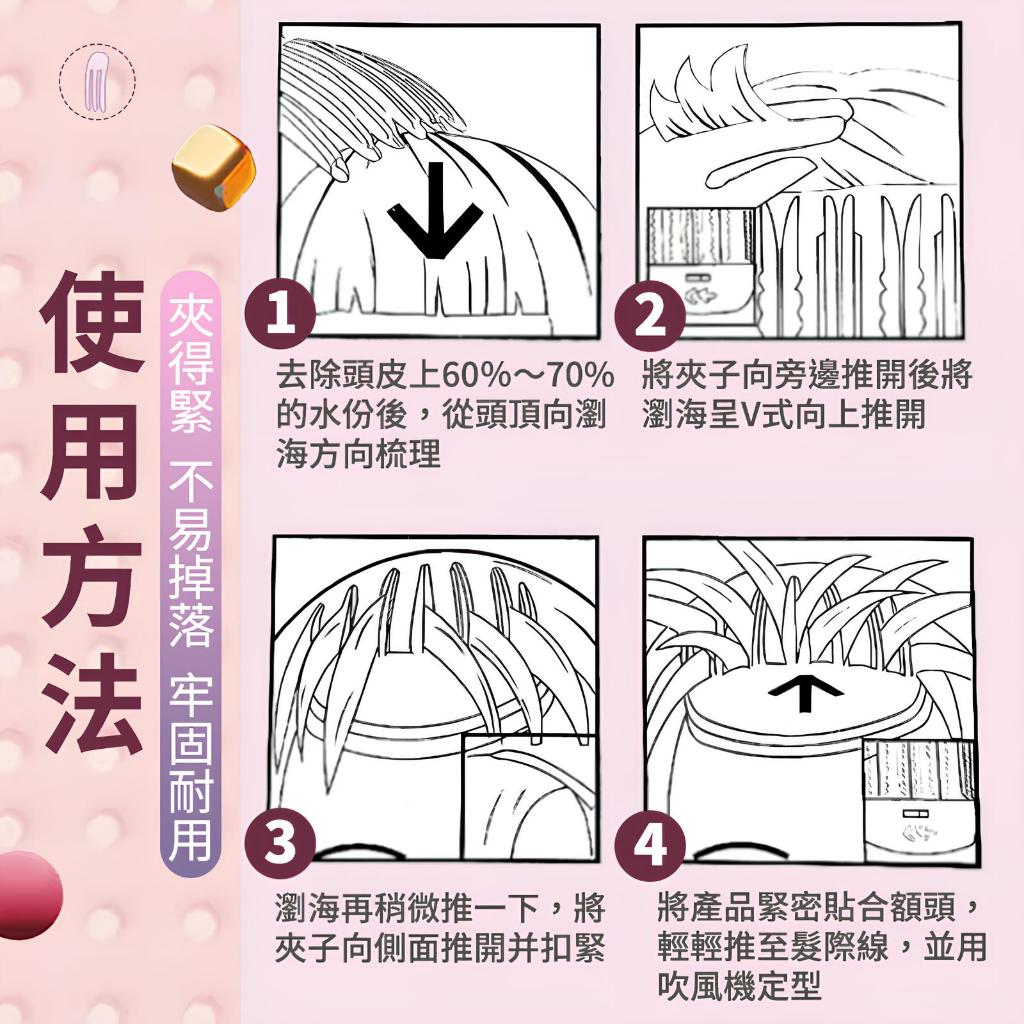 使用方法

夾得緊 不易掉落 牢固耐用

1
去除頭皮上60%～70%的水份後，從頭頂向瀏海方向梳理

2
將夾子向旁邊推開後將瀏海呈V式向上推開

3
瀏海再稍微推一下，將夾子向側面推開并扣緊

4
將產品緊密貼合額頭，輕輕推至髮際線，並用吹風機定型