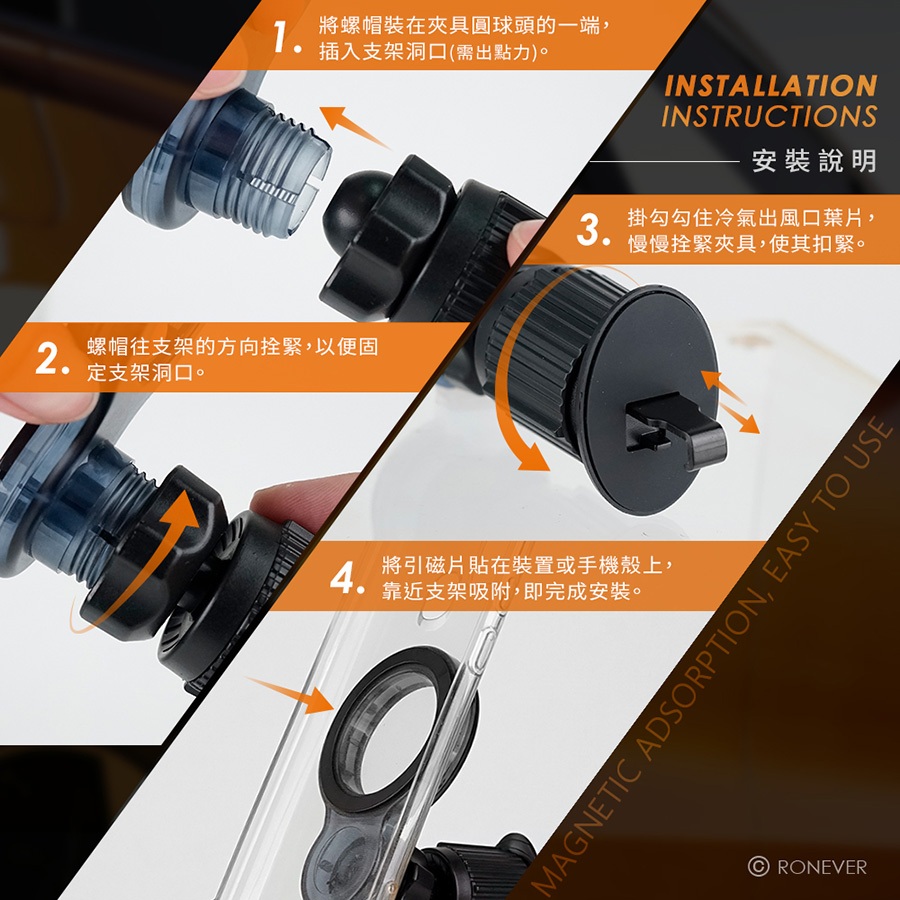 1. 將螺帽裝在夾具圓球頭的一端，插入支架洞口(需出點力)。

INSTALLATION
INSTRUCTIONS
安裝說明

3. 掛勾勾住冷氣出風口葉片，慢慢拴緊夾具，使其扣緊。

2. 螺帽往支架的方向拴緊，以便固定支架洞口。

4. 將引磁片貼在裝置或手機殼上，靠近支架吸附，即完成安裝。

MAGNETIC ADSORPTION, EASY TO USE

© RONEVER