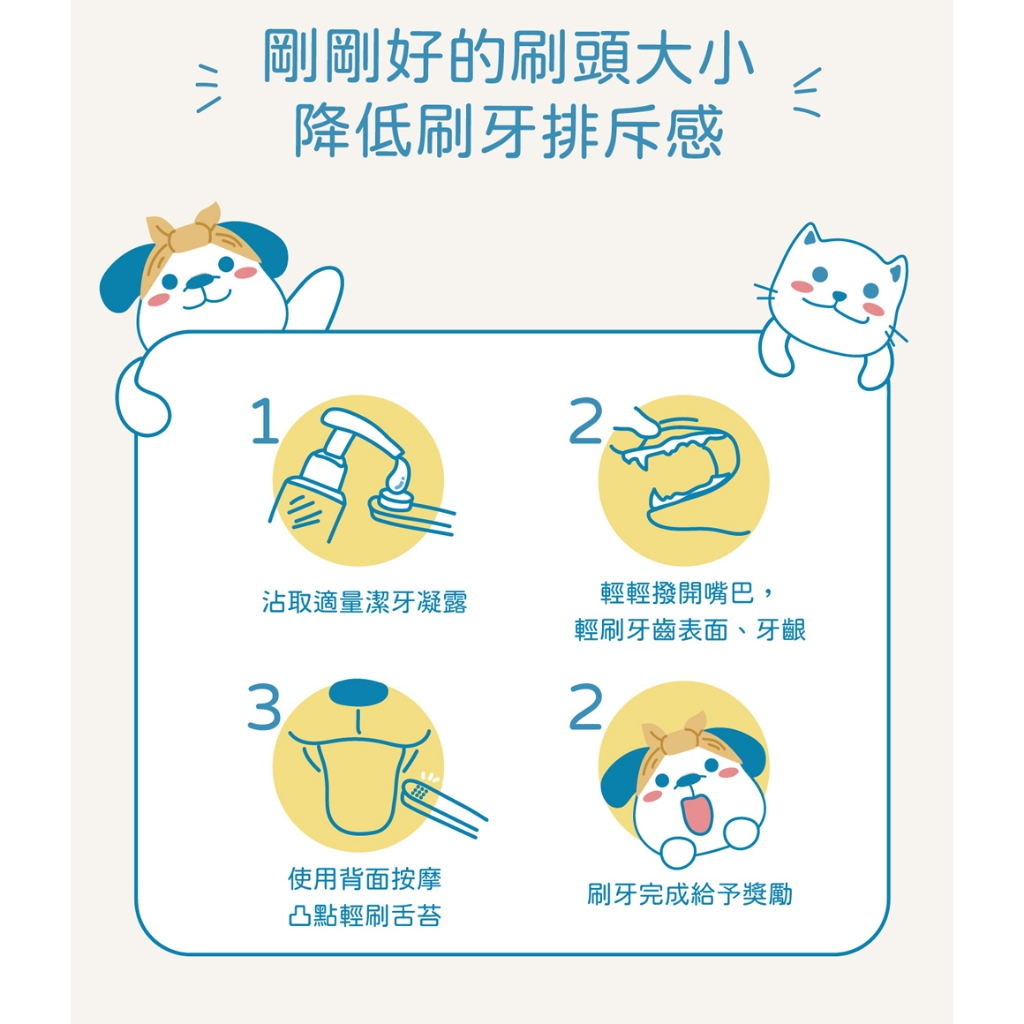 剛剛好的刷頭大小
降低刷牙排斥感

1

沾取適量潔牙凝露

2

輕輕撥開嘴巴，
輕刷牙齒表面、牙齦

3

使用背面按摩
凸點輕刷舌苔

2

刷牙完成給予獎勵