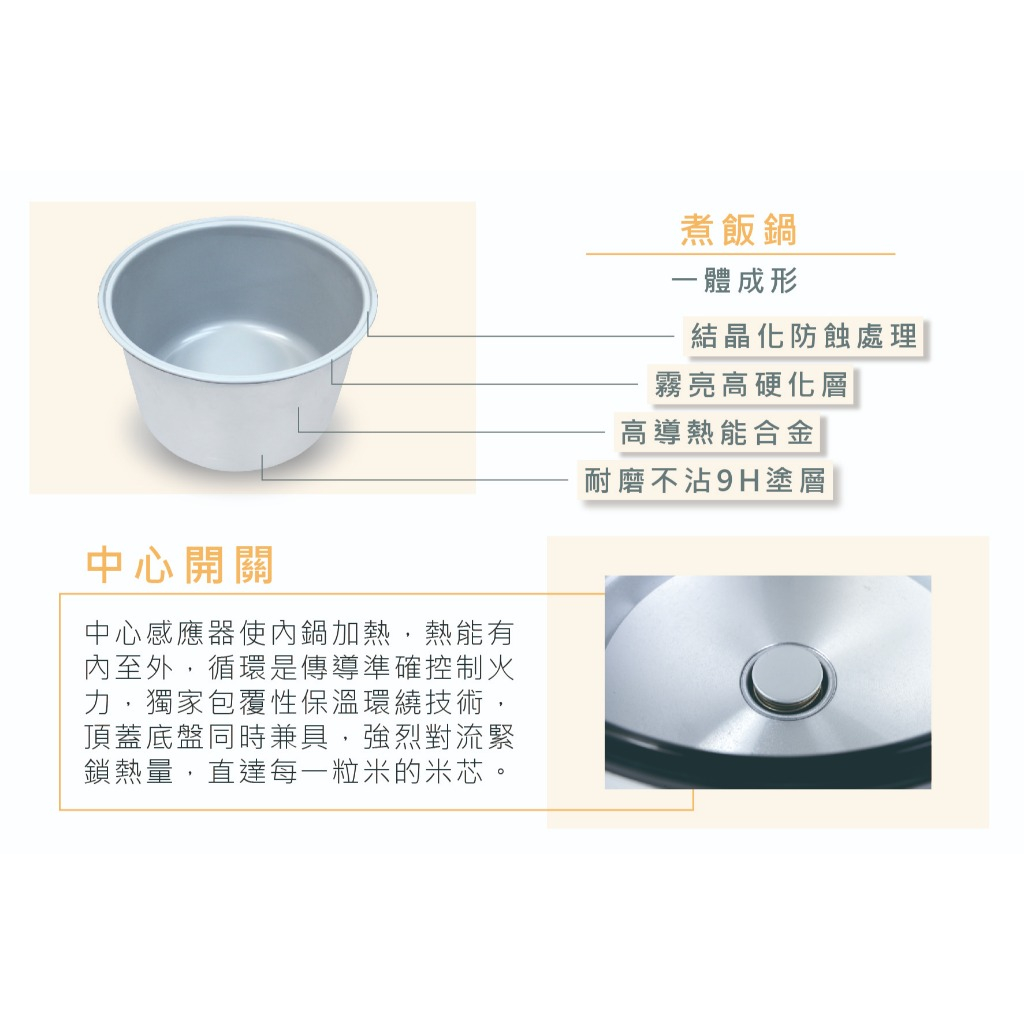 煮飯鍋

一體成形

結晶化防蝕處理

霧亮高硬化層

高導熱能合金

耐磨不沾9H塗層

中心開關

中心感應器使內鍋加熱，熱能有內至外，循環是傳導準確控制火力，獨家包覆性保溫環繞技術，頂蓋底盤同時兼具，強烈對流緊鎖熱量，直達每一粒米的米芯。