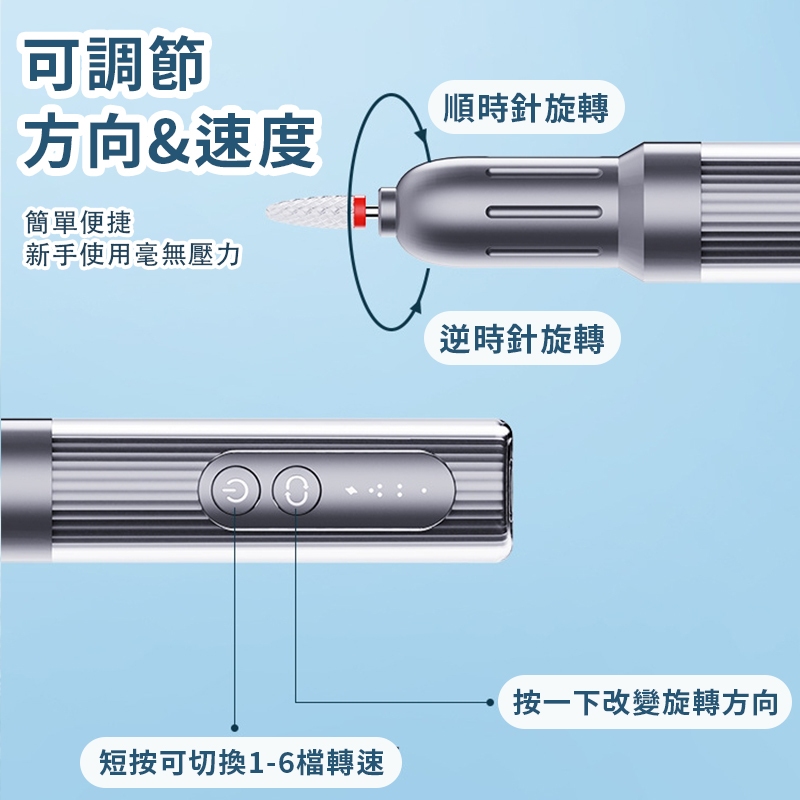 可調節
方向&速度

簡單便捷
新手使用毫無壓力

順時針旋轉

逆時針旋轉

按一下改變旋轉方向

短按可切換1-6檔轉速