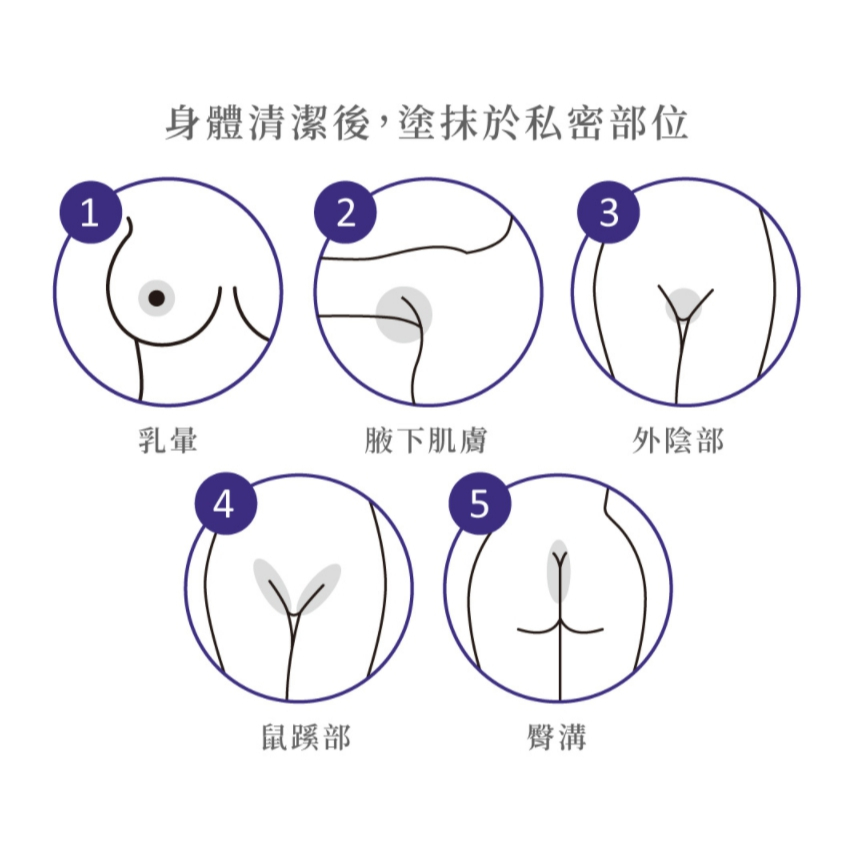 身體清潔後，塗抹於私密部位

1
乳暈

2
腋下肌膚

3
外陰部

4
鼠蹊部

5
臀溝