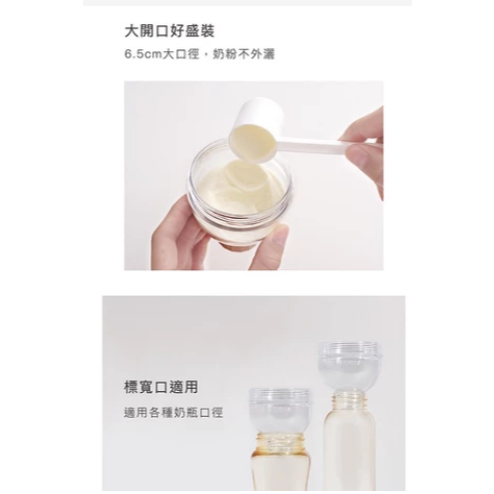 大開口好盛裝

6.5cm大口徑，奶粉不外灑

標寬口適用

適用各種奶瓶口徑