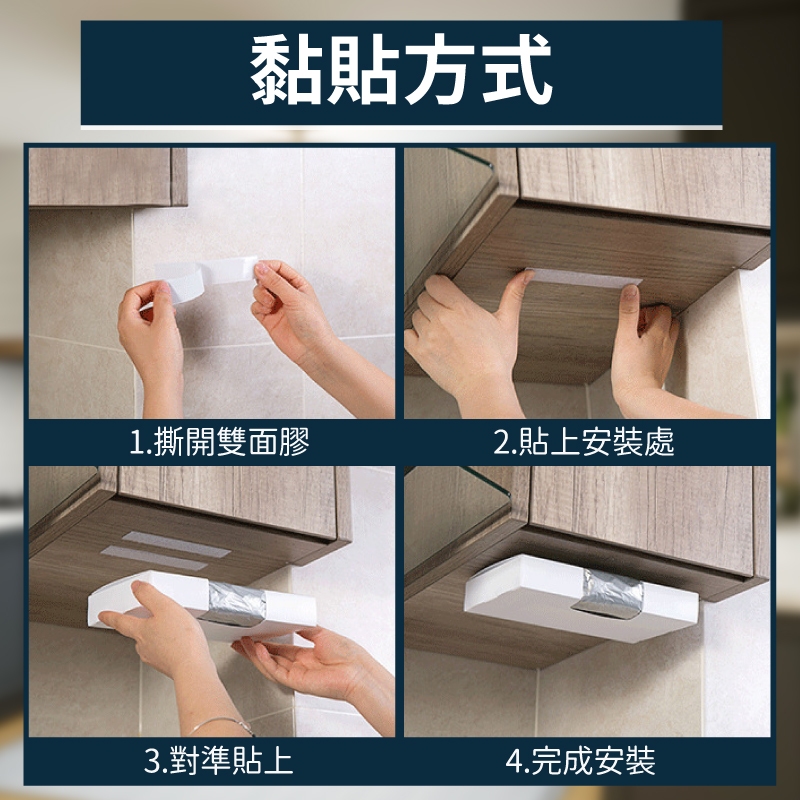 黏貼方式

1.撕開雙面膠

2.貼上安裝處

3.對準貼上

4.完成安裝