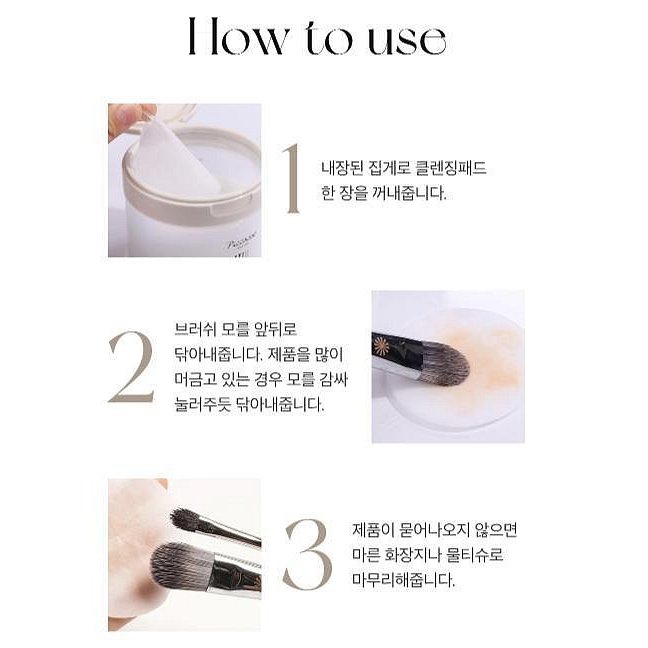 How to use

1

내장된 집게로 클렌징패드 한 장을 꺼내줍니다.

2

브러쉬 모를 앞뒤로 닦아내줍니다. 제품을 많이 머금고 있는 경우 모를 감싸 눌러주듯 닦아내줍니다.

3

제품이 묻어나오지 않으면 마른 화장지나 물티슈로 마무리해줍니다.