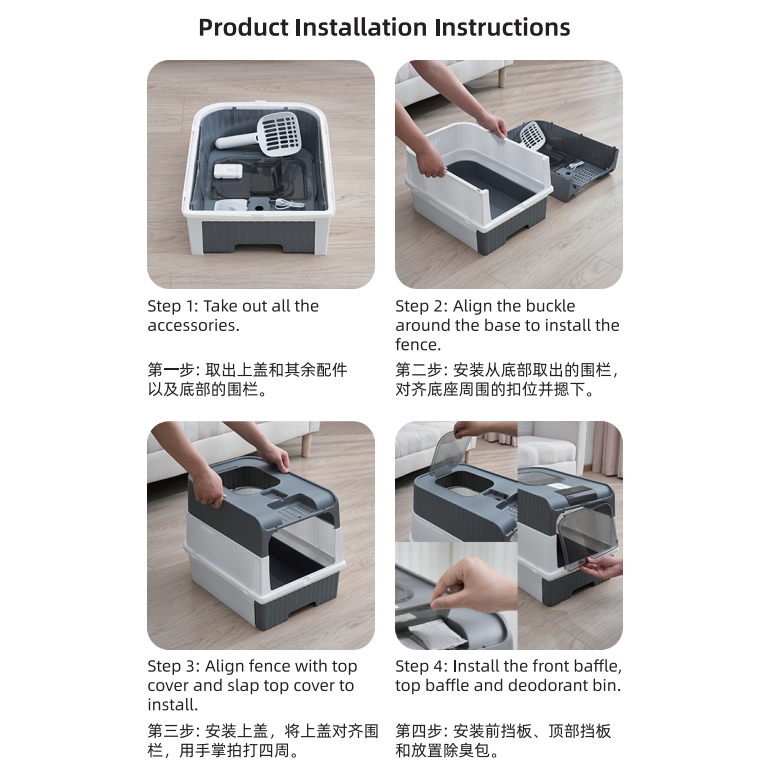 Product Installation Instructions

Step 1: Take out all the accessories.

第一步: 取出上盖和其余配件以及底部的围栏。

Step 2: Align the buckle around the base to install the fence.

第二步: 安装从底部取出的围栏，对齐底座周围的扣位并摁下。

Step 3: Align fence with top cover and slap top cover to install.

第三步: 安装上盖，将上盖对齐围栏，用手掌拍打四周。

Step 4: Install the front baffle, top baffle and deodorant bin.

第四步: 安装前挡板、顶部挡板和放置除臭包。