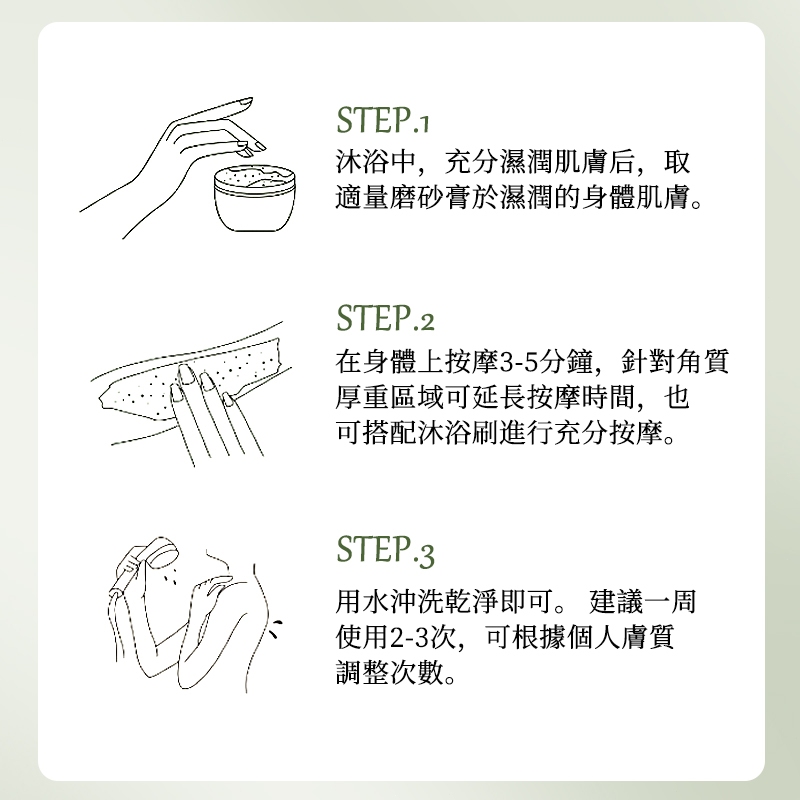 STEP.1
沐浴中，充分濕潤肌膚后，取適量磨砂膏於濕潤的身體肌膚。

STEP.2
在身體上按摩3-5分鐘，針對角質厚重區域可延長按摩時間，也可搭配沐浴刷進行充分按摩。

STEP.3
用水沖洗乾淨即可。 建議一周使用2-3次，可根據個人膚質調整次數。