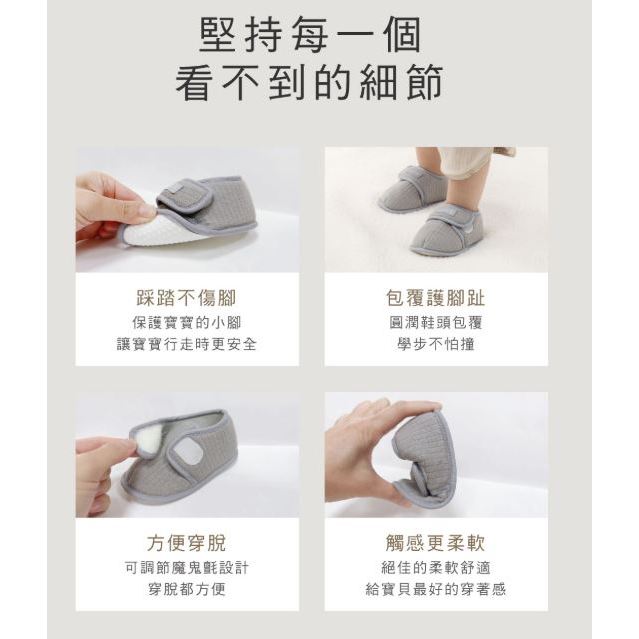 堅持每一個
看不到的細節

踩踏不傷腳
保護寶寶的小腳
讓寶寶行走時更安全

包覆護腳趾
圓潤鞋頭包覆
學步不怕撞

方便穿脫
可調節魔鬼氈設計
穿脫都方便

觸感更柔軟
絕佳的柔軟舒適
給寶貝最好的穿著感