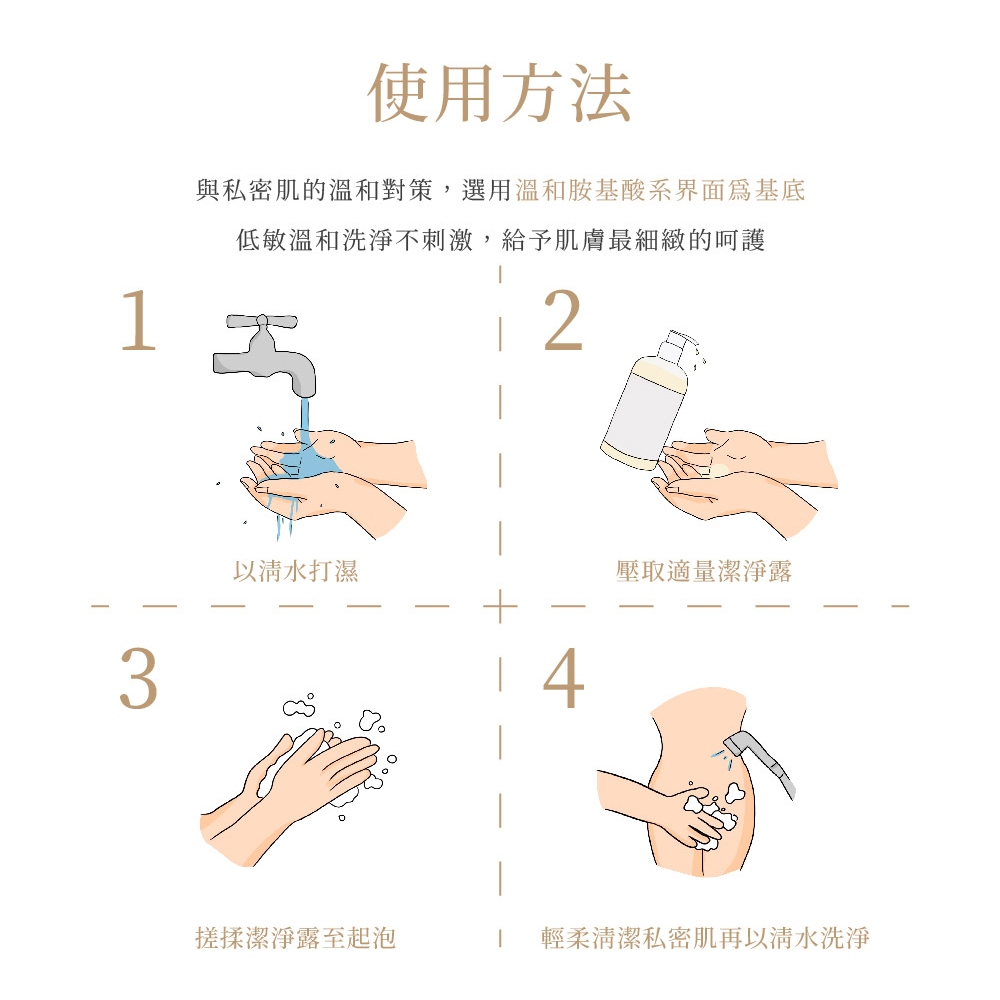 使用方法

與私密肌的溫和對策，選用溫和胺基酸系界面爲基底

低敏溫和洗淨不刺激，給予肌膚最細緻的呵護

1

以清水打濕

2

壓取適量潔淨露

3

搓揉潔淨露至起泡

4

輕柔清潔私密肌再以清水洗淨