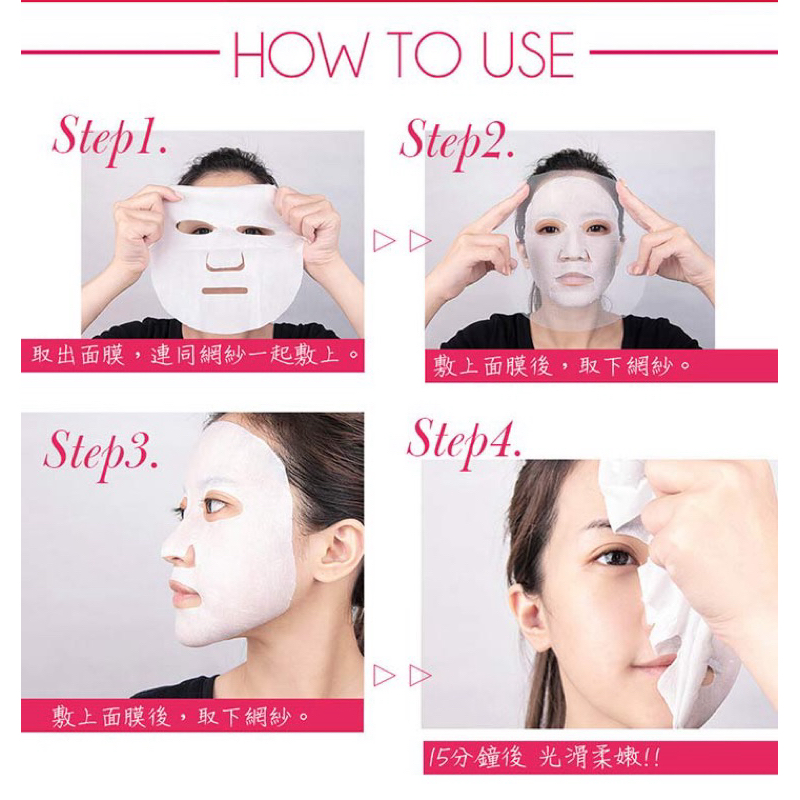 HOW TO USE

Step1.

取出面膜，連同網紗一起敷上。

Step2.

敷上面膜後，取下網紗。

Step3.

敷上面膜後，取下網紗。

Step4.

15分鐘後 光滑柔嫩!!