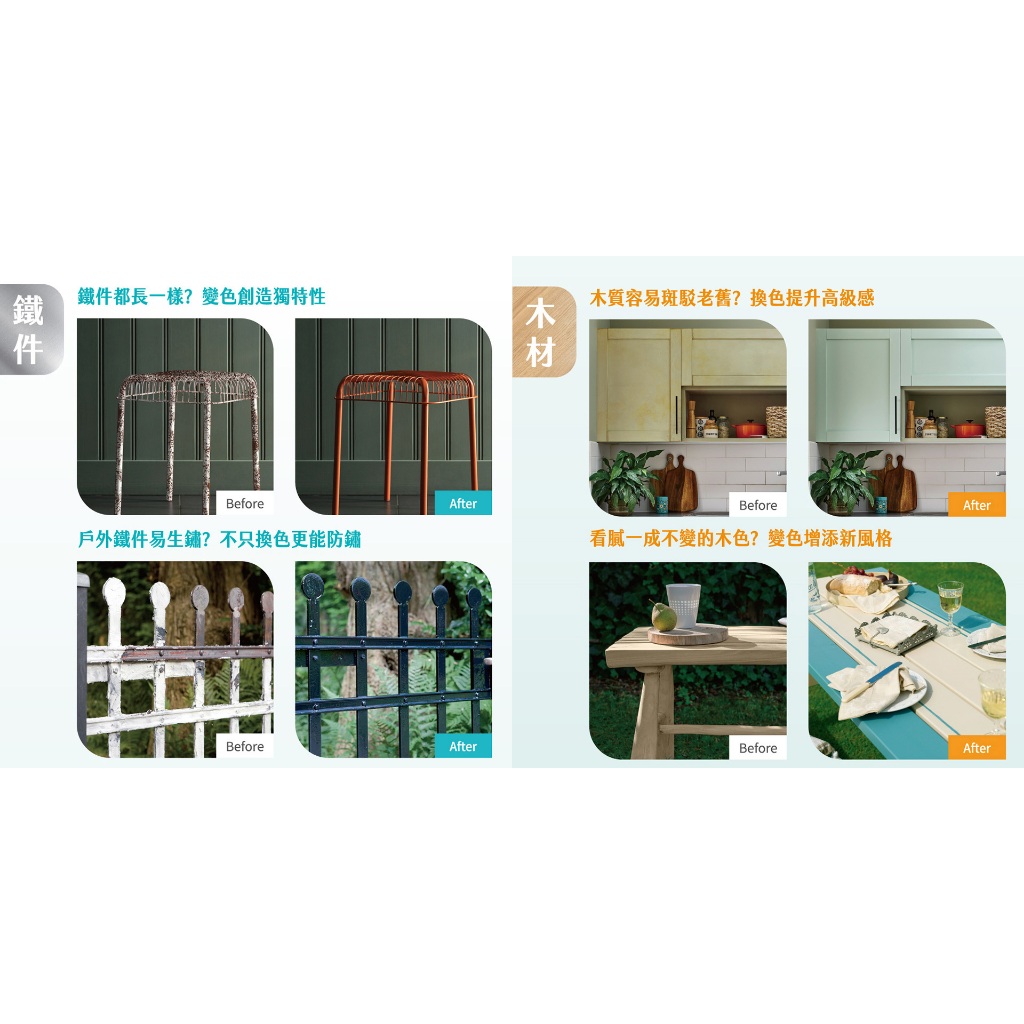 鐵件

鐵件都長一樣？變色創造獨特性

Before

After

戶外鐵件易生鏽？不只換色更能防鏽

Before

After

木材

木質容易斑駁老舊？換色提升高級感

Before

After

看膩一成不變的木色？變色增添新風格

Before

After