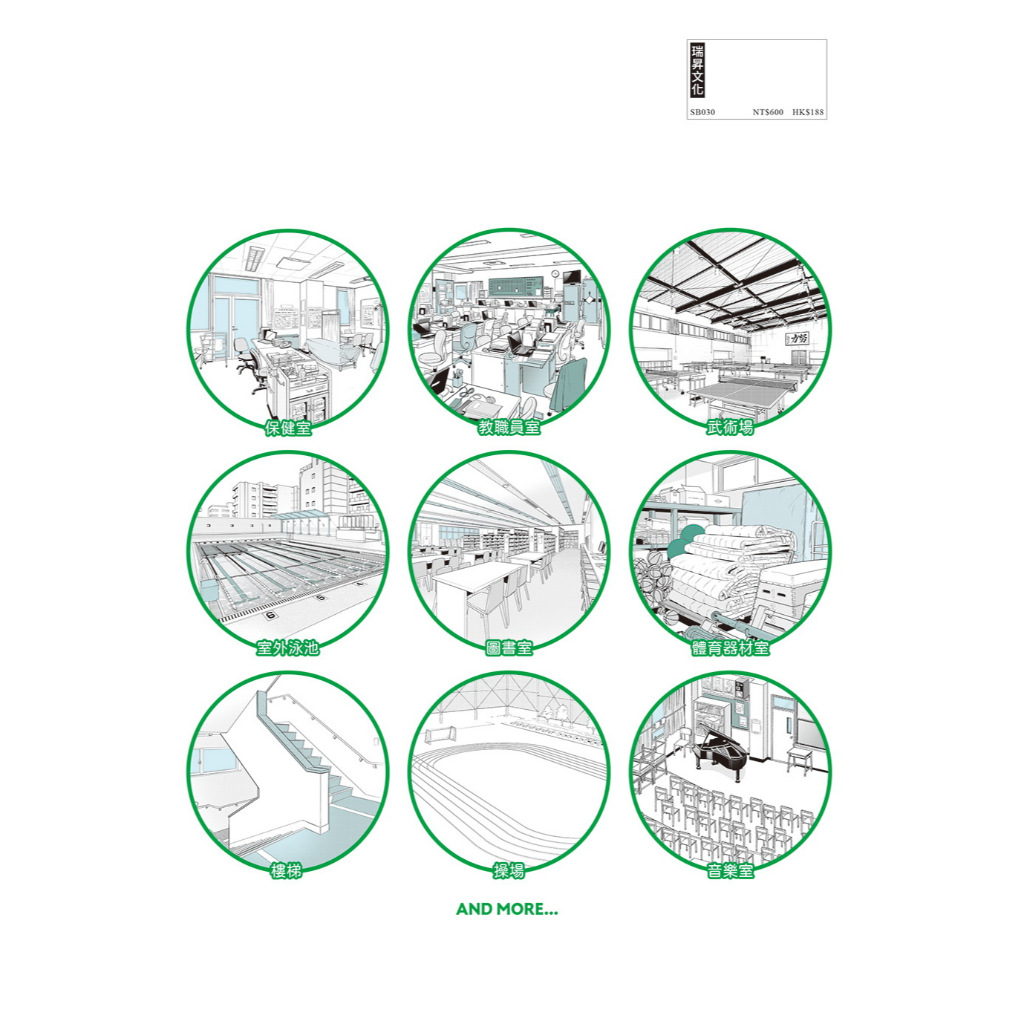 瑞昇文化
SB030 NT$600 HK$188

保健室

教職員室

武術場

室外泳池

圖書室

體育器材室

樓梯

操場

音樂室

AND MORE...