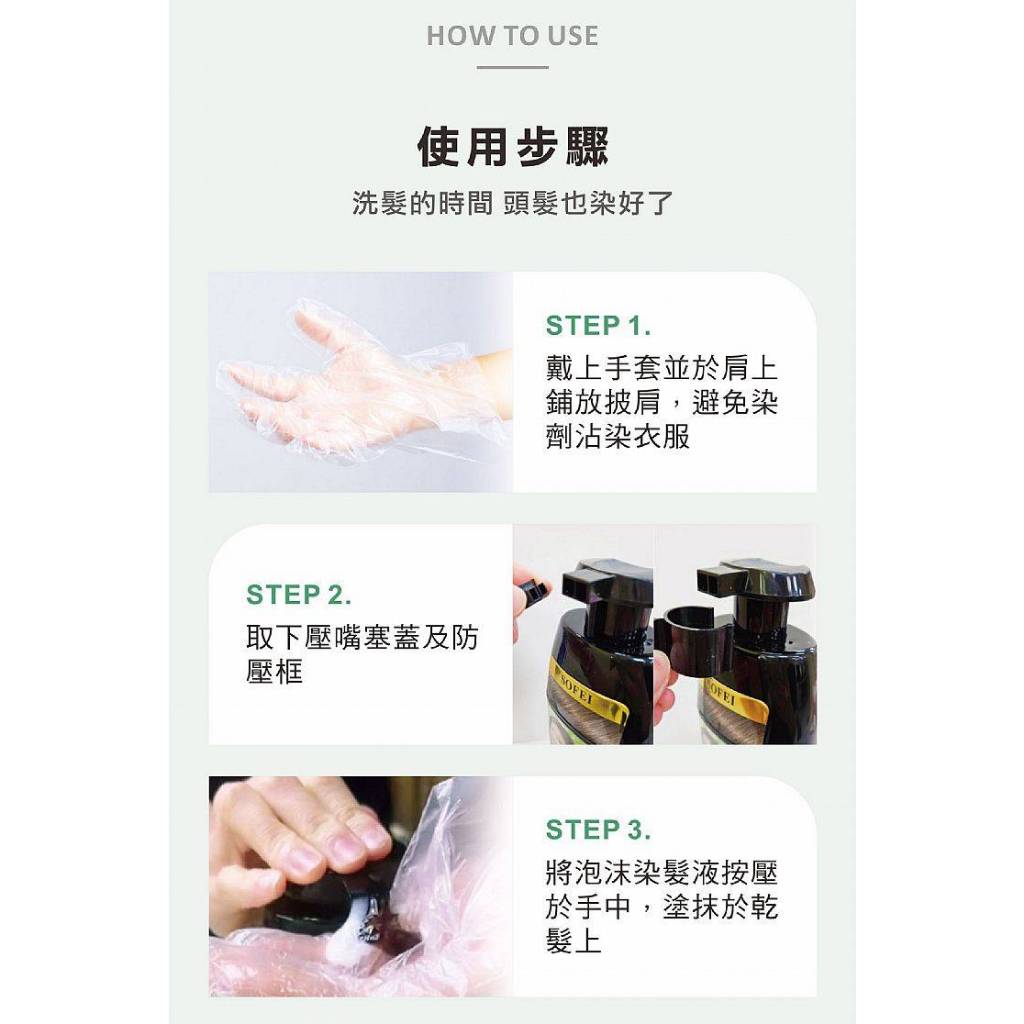 HOW TO USE

使用步驟

洗髮的時間 頭髮也染好了

STEP 1.

戴上手套並於肩上鋪放披肩，避免染劑沾染衣服

STEP 2.

取下壓嘴塞蓋及防壓框

SOFEI

SOFEI

STEP 3.

將泡沫染髮液按壓於手中，塗抹於乾髮上