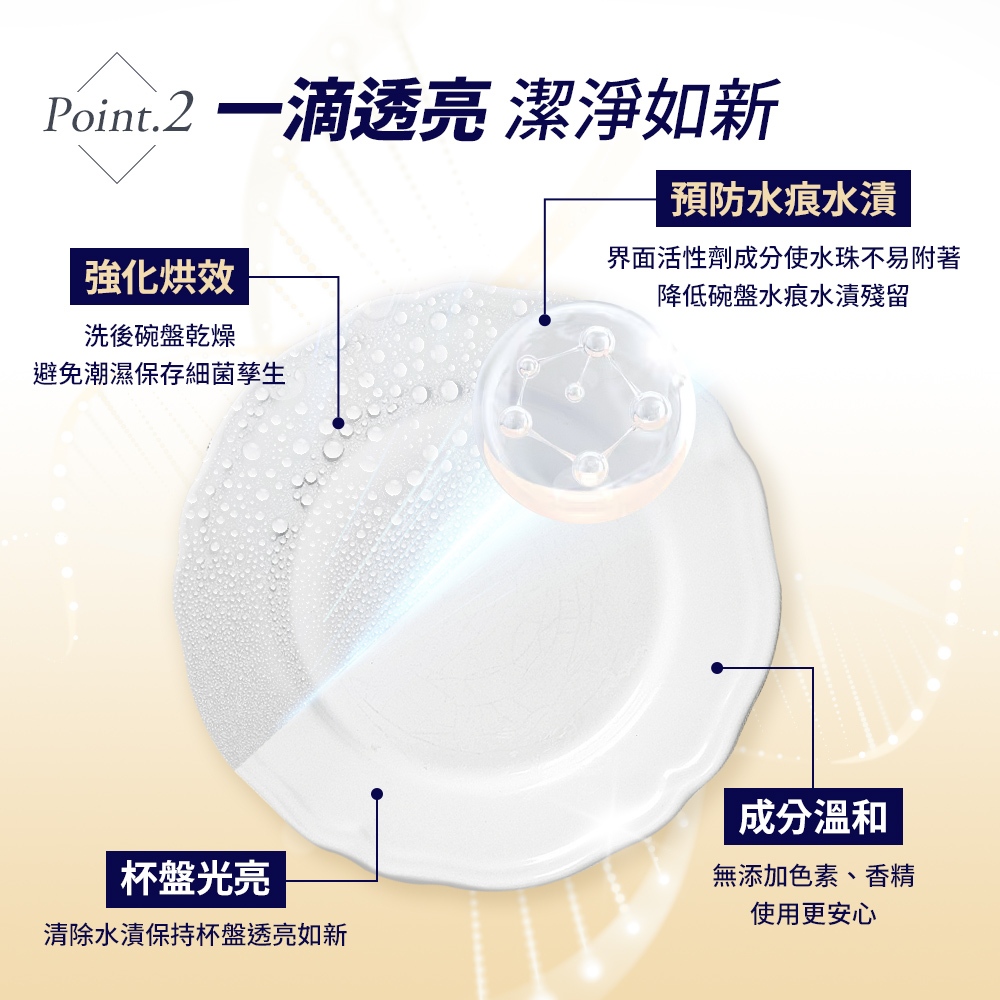 Point.2 一滴透亮 潔淨如新

預防水痕水漬

界面活性劑成分使水珠不易附著
降低碗盤水痕水漬殘留

強化烘效

洗後碗盤乾燥
避免潮濕保存細菌孳生

成分溫和

無添加色素、香精
使用更安心

杯盤光亮

清除水漬保持杯盤透亮如新