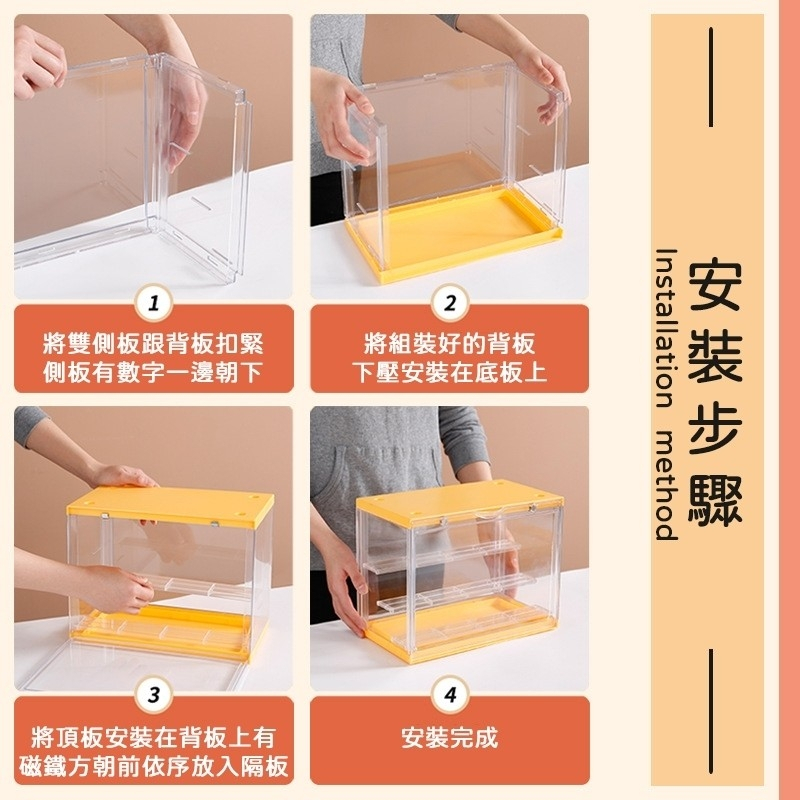 1
將雙側板跟背板扣緊
側板有數字一邊朝下

2
將組裝好的背板
下壓安裝在底板上

3
將頂板安裝在背板上有
磁鐵方朝前依序放入隔板

4
安裝完成

安裝步驟
Installation method