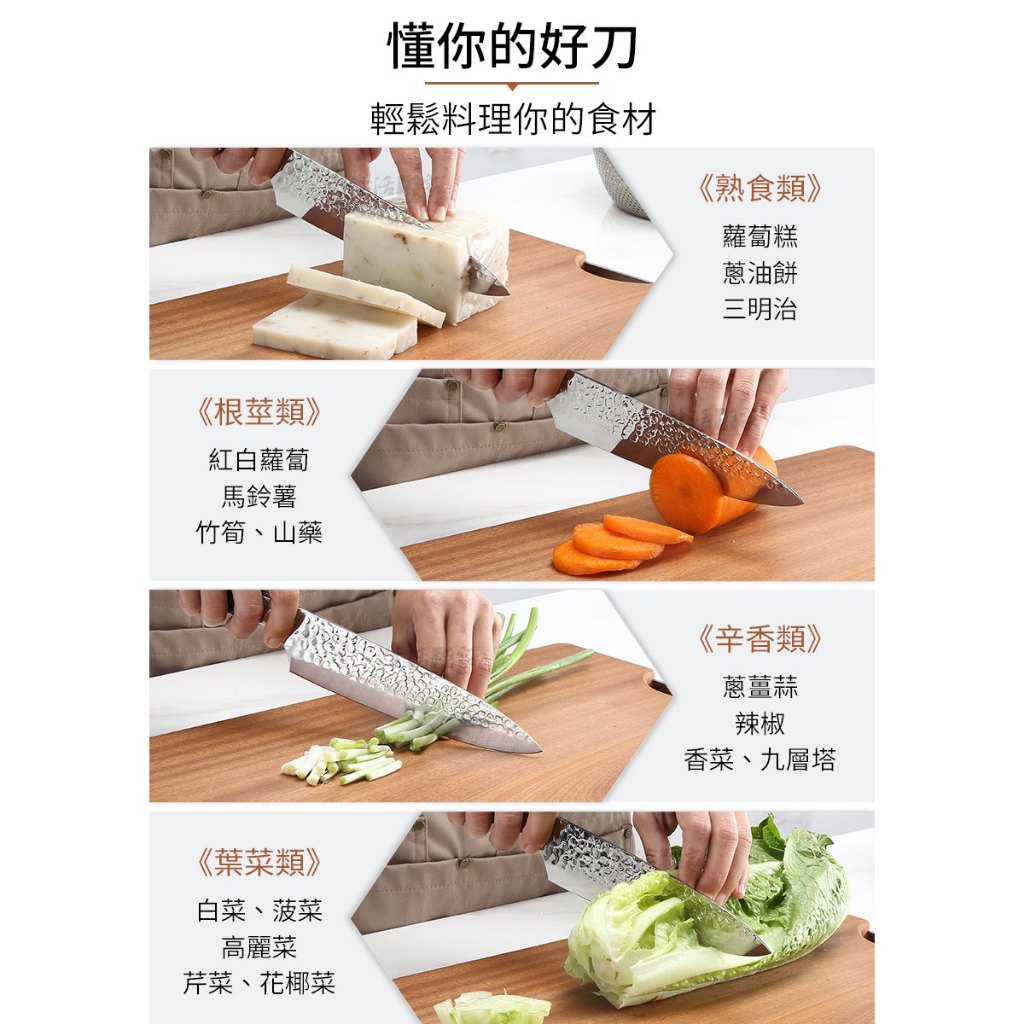 懂你的好刀

輕鬆料理你的食材

《熟食類》
蘿蔔糕
蔥油餅
三明治

《根莖類》
紅白蘿蔔
馬鈴薯
竹筍、山藥

《辛香類》
蔥薑蒜
辣椒
香菜、九層塔

《葉菜類》
白菜、菠菜
高麗菜
芹菜、花椰菜