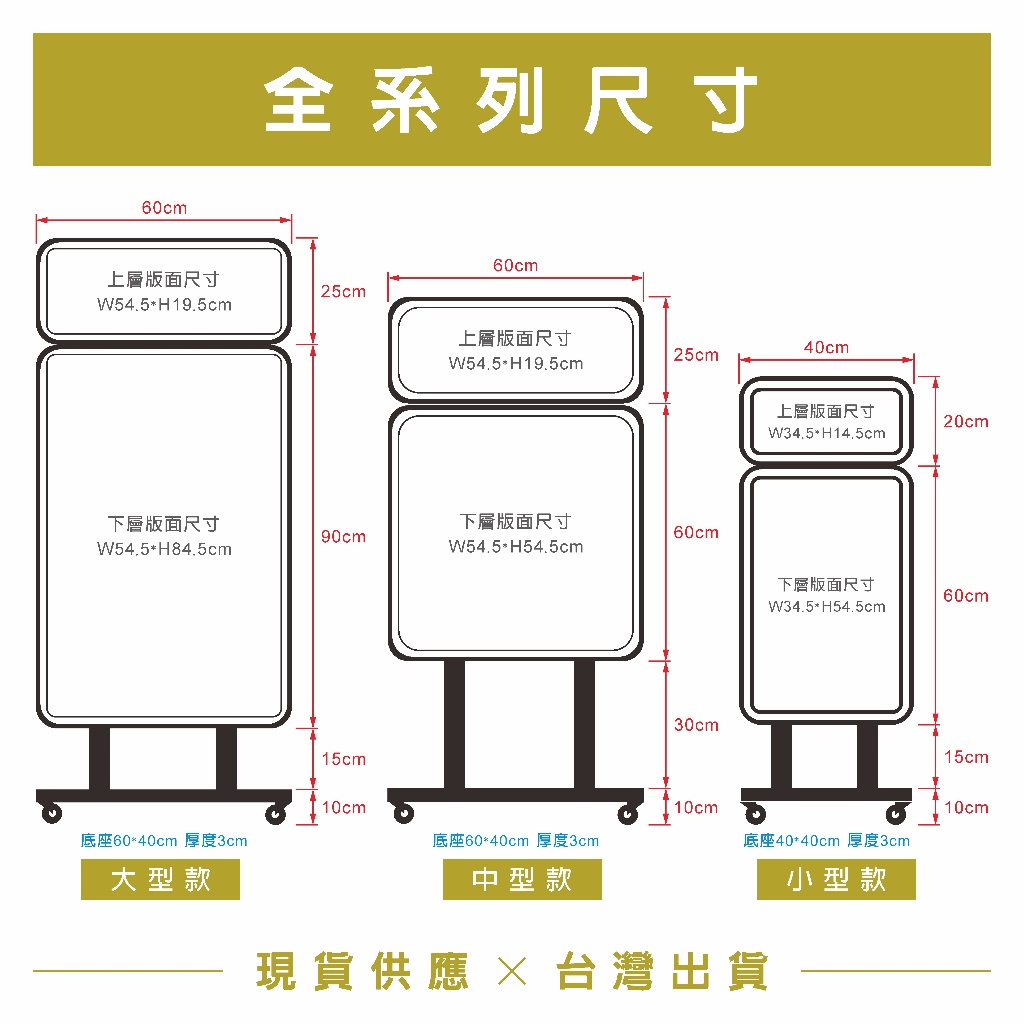 全系列尺寸

60cm

上層版面尺寸
W54.5*H19.5cm

25cm

下層版面尺寸
W54.5*H84.5cm

90cm

15cm

10cm

底座60*40cm 厚度3cm

大型款

60cm

上層版面尺寸
W54.5*H19.5cm

25cm

下層版面尺寸
W54.5*H54.5cm

60cm

30cm

10cm

底座60*40cm 厚度3cm

中型款

40cm

上層版面尺寸
W34.5*H14.5cm

20cm

下層版面尺寸
W34.5*H54.5cm

60cm

15cm

10cm

底座40*40cm 厚度3cm

小型款

現貨供應 × 台灣出貨