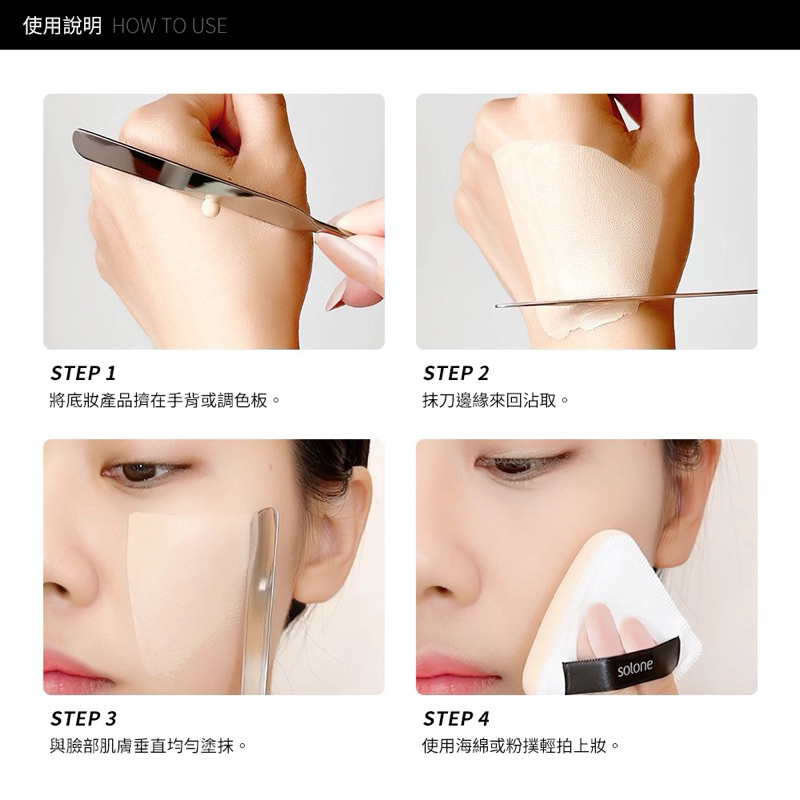 使用說明 HOW TO USE

STEP 1
將底妝產品擠在手背或調色板。

STEP 2
抹刀邊緣來回沾取。

STEP 3
與臉部肌膚垂直均勻塗抹。

solone

STEP 4
使用海綿或粉撲輕拍上妝。