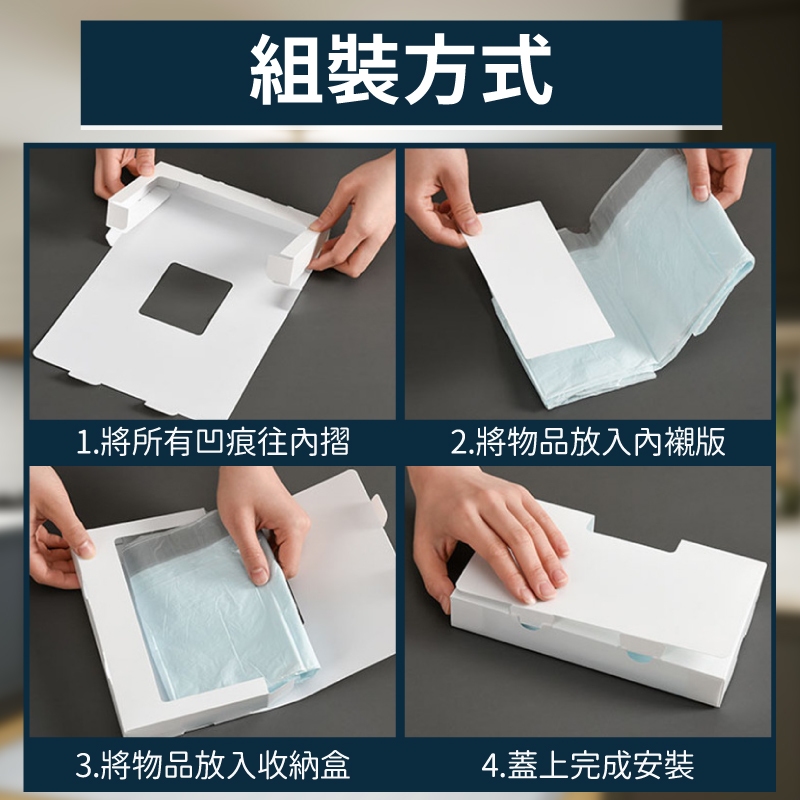 組裝方式

1.將所有凹痕往內摺

2.將物品放入內襯版

3.將物品放入收納盒

4.蓋上完成安裝