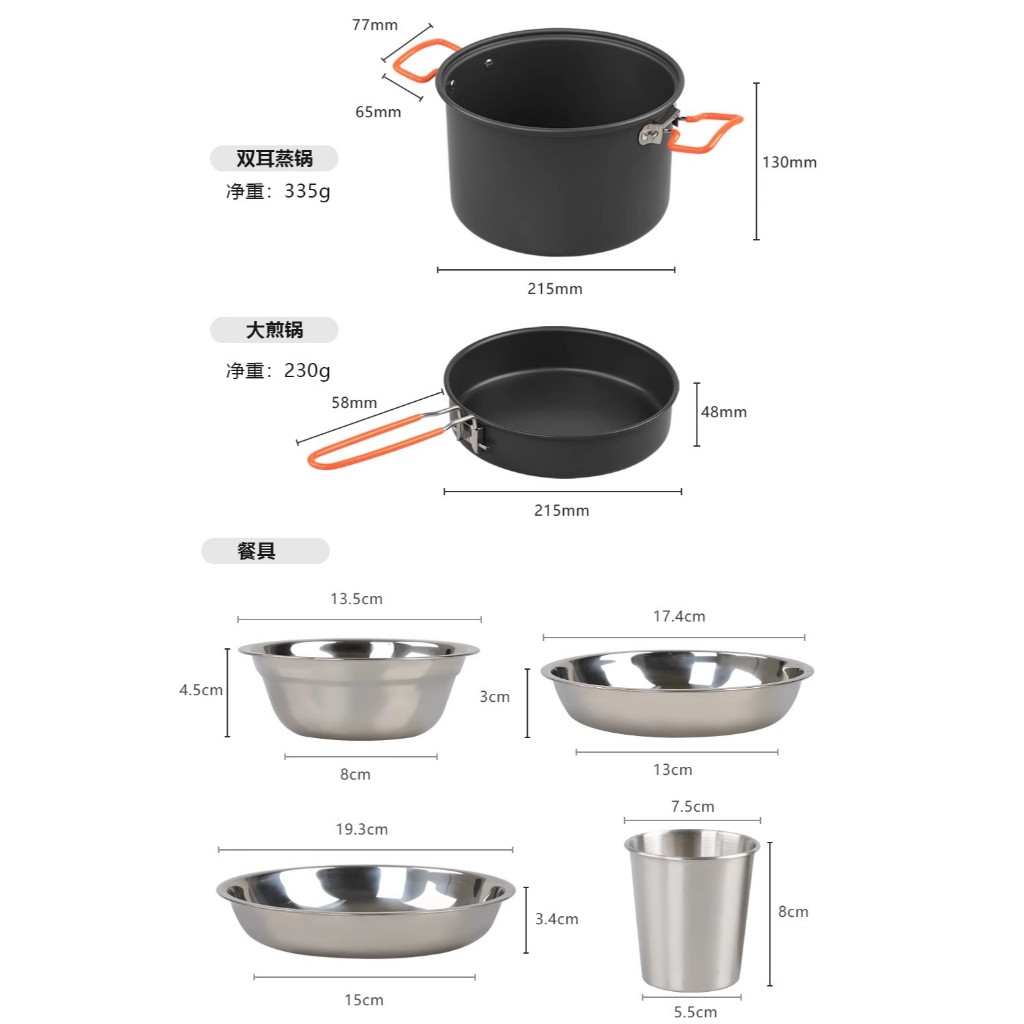 77mm

65mm

双耳蒸锅

净重：335g

130mm

215mm

大煎锅

净重：230g

58mm

48mm

215mm

餐具

13.5cm

4.5cm

8cm

17.4cm

3cm

13cm

19.3cm

3.4cm

15cm

7.5cm

8cm

5.5cm