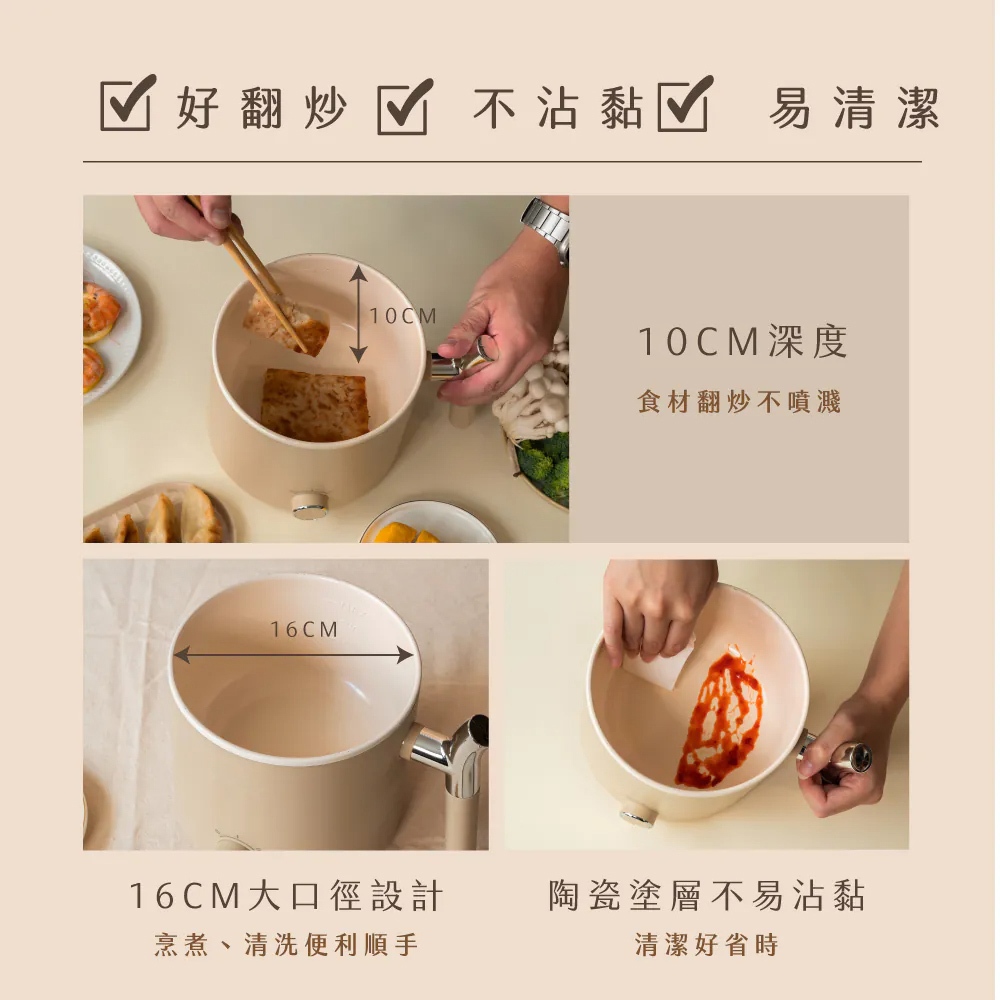 好翻炒 不沾黏 易清潔

10CM

10CM深度
食材翻炒不噴濺

16CM

16CM大口徑設計
烹煮、清洗便利順手

陶瓷塗層不易沾黏
清潔好省時