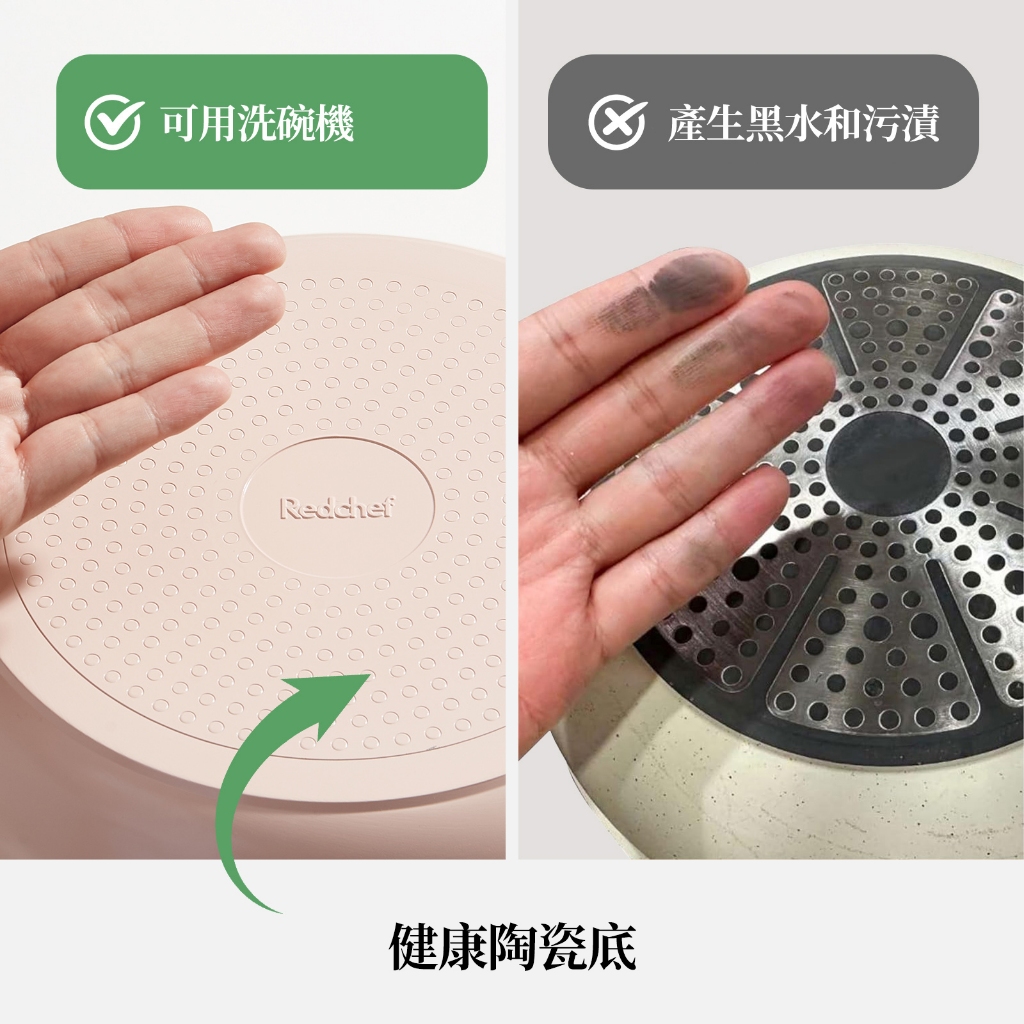 可用洗碗機

產生黑水和污漬

Redchef

健康陶瓷底