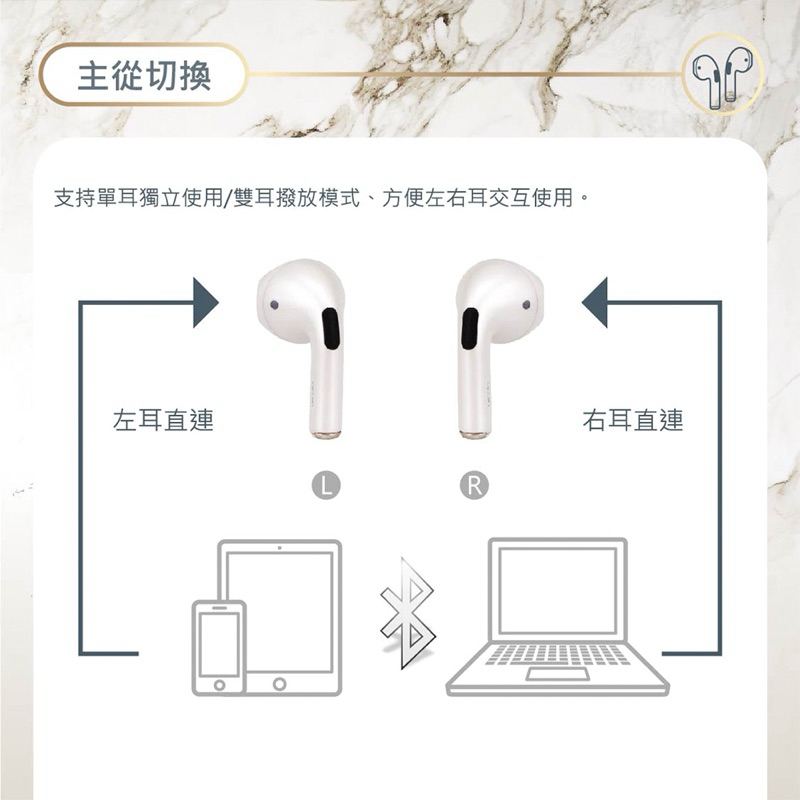 主從切換

支持單耳獨立使用/雙耳撥放模式、方便左右耳交互使用。

左耳直連

右耳直連

L

R