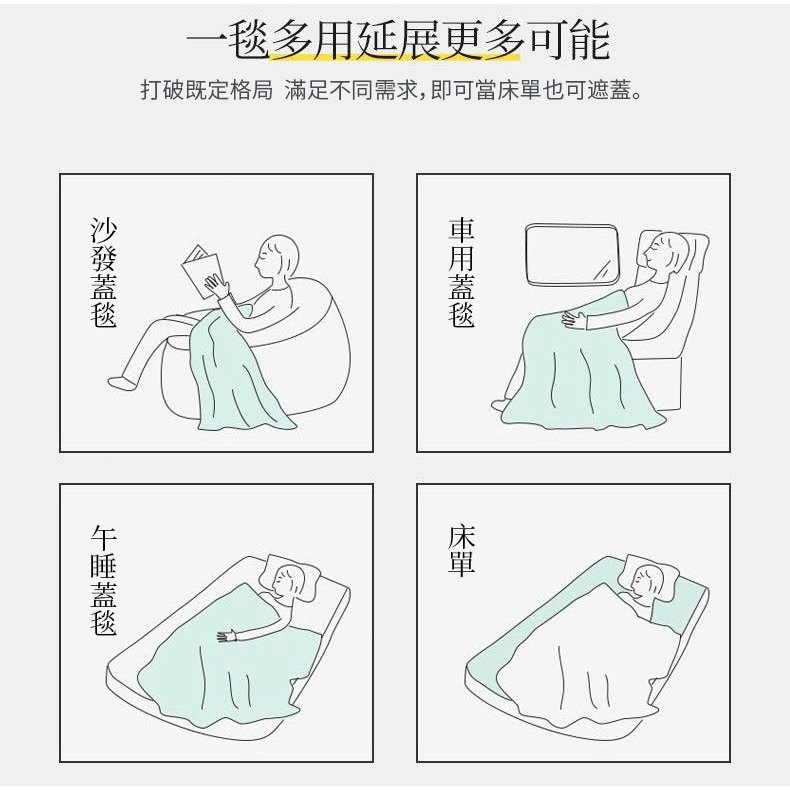 一毯多用延展更多可能

打破既定格局 滿足不同需求，即可當床單也可遮蓋。

沙發蓋毯

車用蓋毯

午睡蓋毯

床單