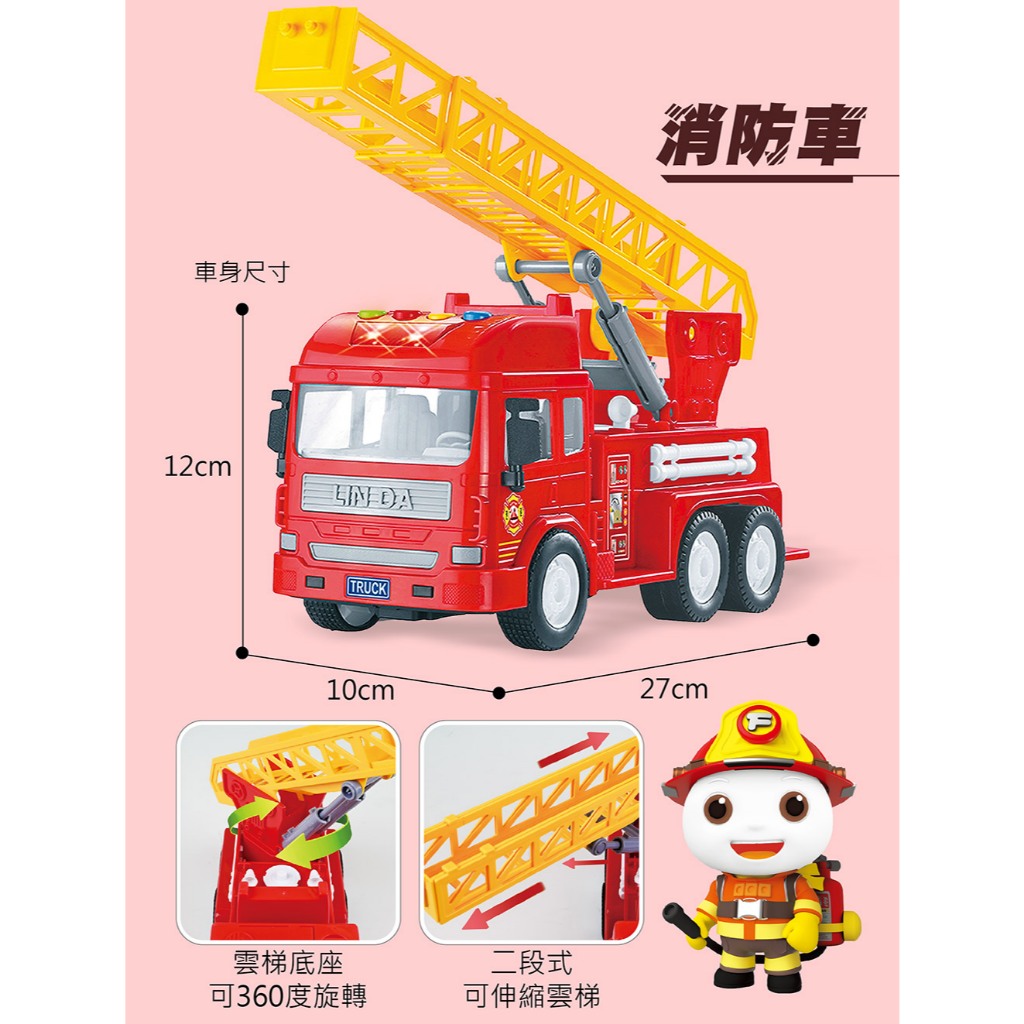 消防車

車身尺寸

12cm

LIN DA

TRUCK

10cm

27cm

雲梯底座
可360度旋轉

二段式
可伸縮雲梯