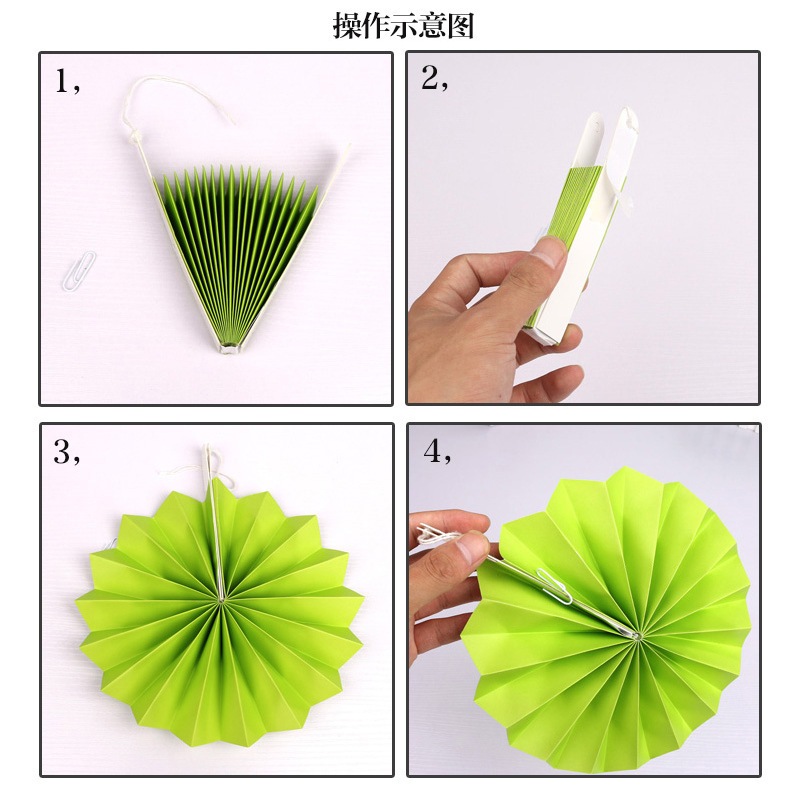 操作示意图

1,

2,

3,

4,