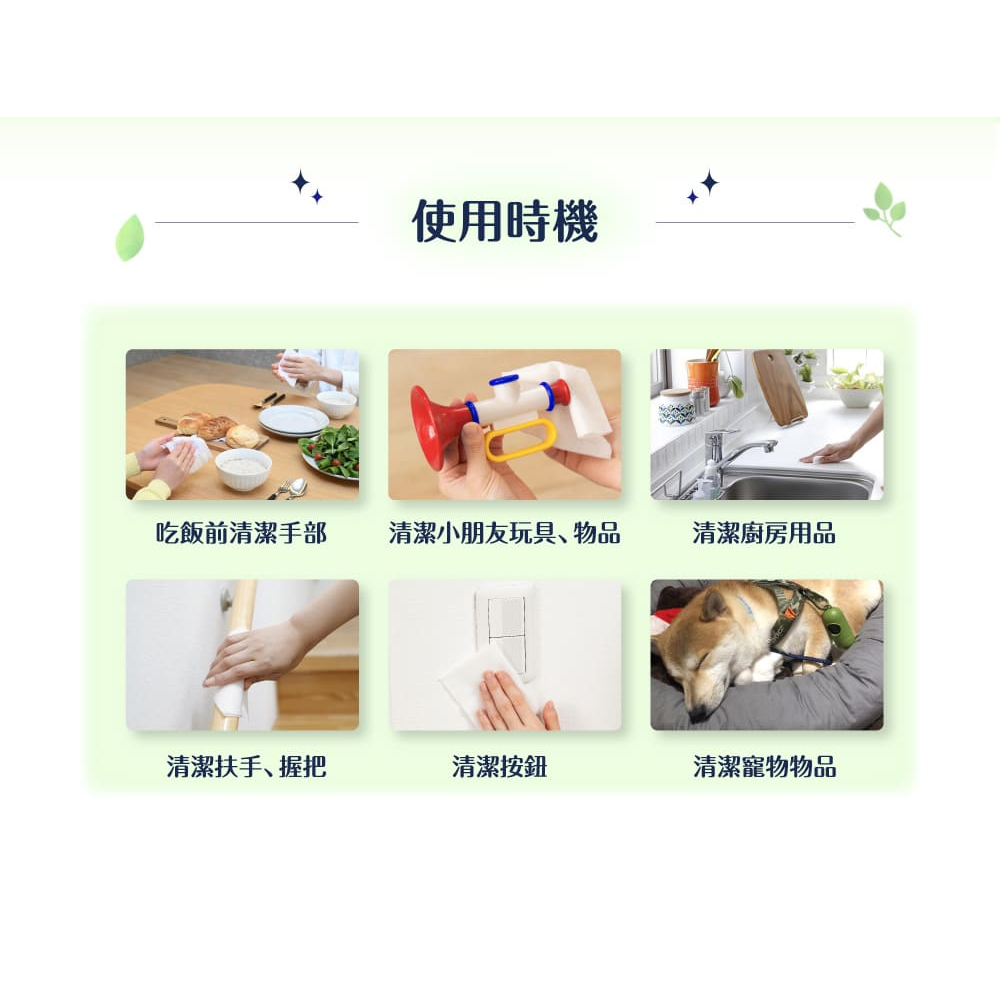 使用時機

吃飯前清潔手部

清潔小朋友玩具、物品

清潔廚房用品

清潔扶手、握把

清潔按鈕

清潔寵物物品