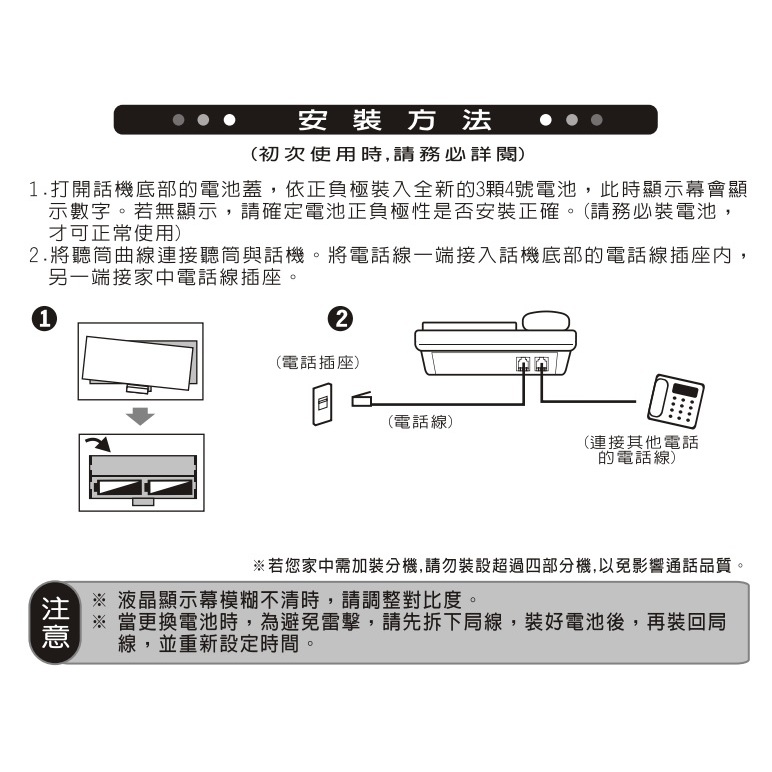 安裝方法

(初次使用時,請務必詳閱)

1.打開話機底部的電池蓋，依正負極裝入全新的3顆4號電池，此時顯示幕會顯示數字。若無顯示，請確定電池正負極性是否安裝正確。(請務必裝電池，才可正常使用)
2.將聽筒曲線連接聽筒與話機。將電話線一端接入話機底部的電話線插座內，另一端接家中電話線插座。

❶

❷

(電話插座)

(電話線)

(連接其他電話的電話線)

※若您家中需加裝分機,請勿裝設超過四部分機,以免影響通話品質。

注意
※ 液晶顯示幕模糊不清時，請調整對比度。
※ 當更換電池時，為避免雷擊，請先拆下局線，裝好電池後，再裝回局線，並重新設定時間。