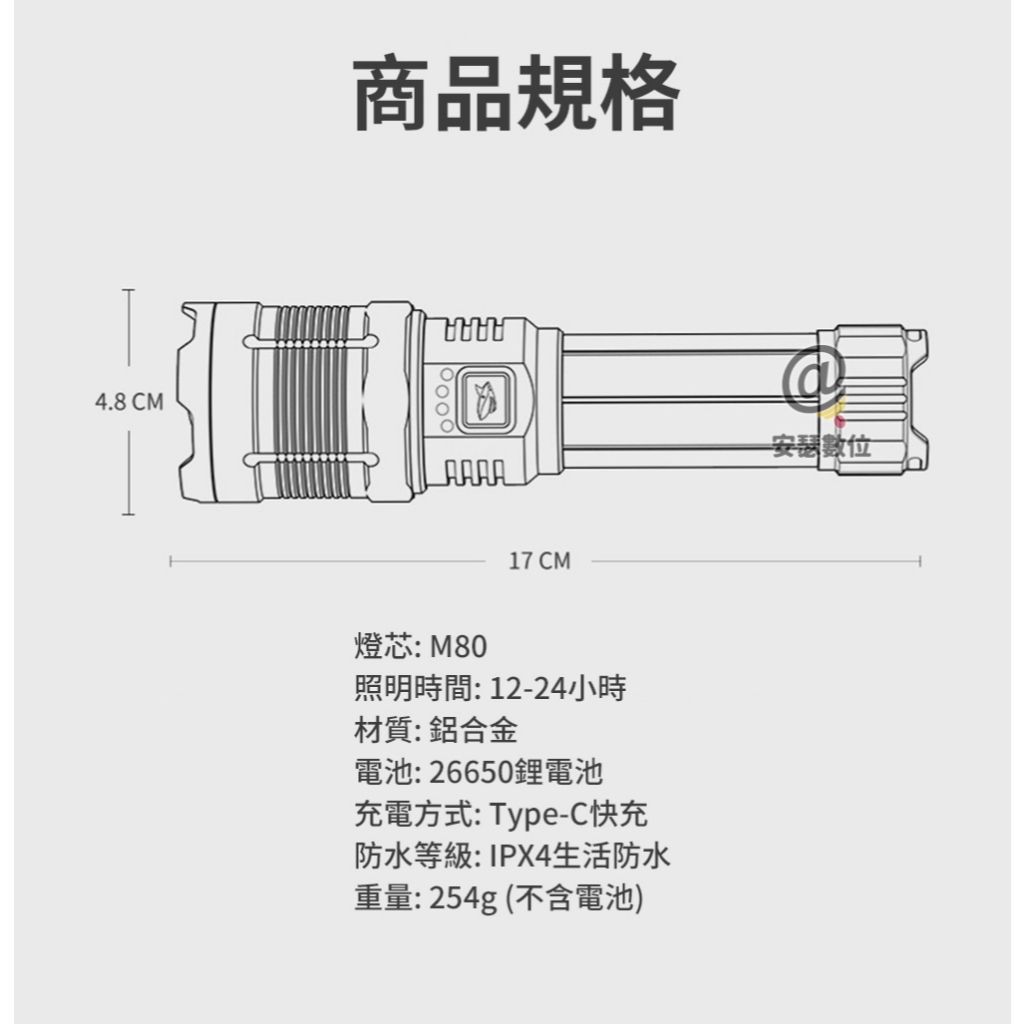 商品規格

4.8 CM

@
安瑟數位

17 CM

燈芯: M80
照明時間: 12-24小時
材質: 鋁合金
電池: 26650鋰電池
充電方式: Type-C快充
防水等級: IPX4生活防水
重量: 254g (不含電池)