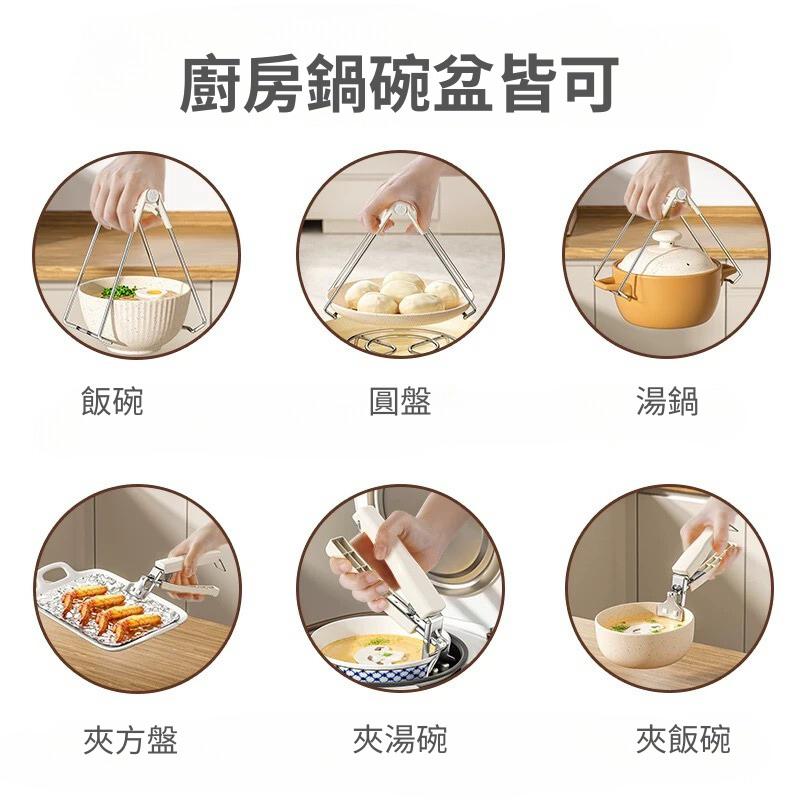 廚房鍋碗盆皆可

飯碗

圓盤

湯鍋

夾方盤

夾湯碗

夾飯碗