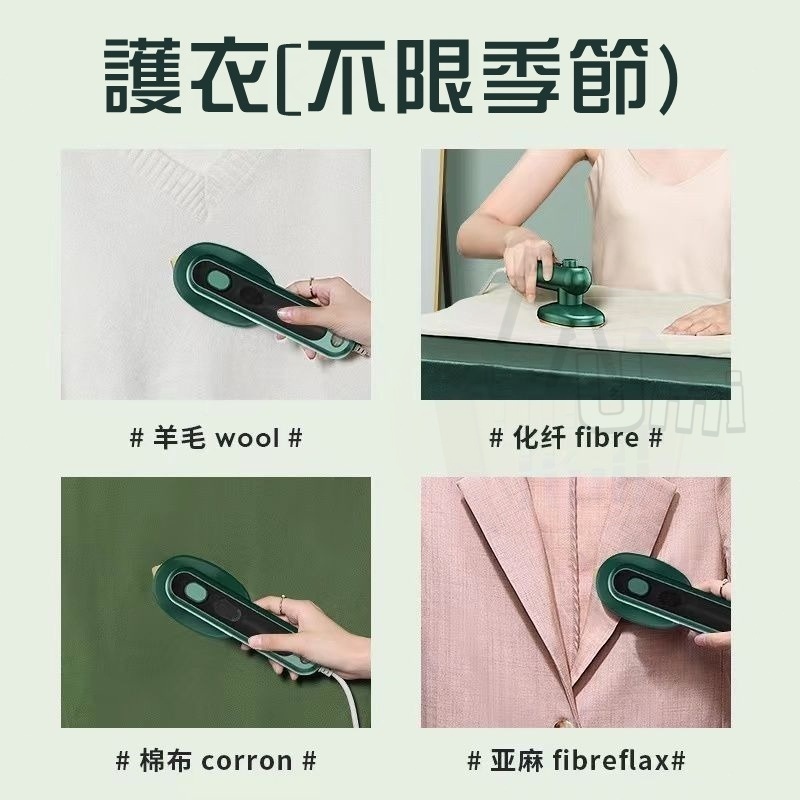 護衣(不限季節)

# 羊毛 wool #

# 化纤 fibre #

# 棉布 corron #

# 亚麻 fibreflax#