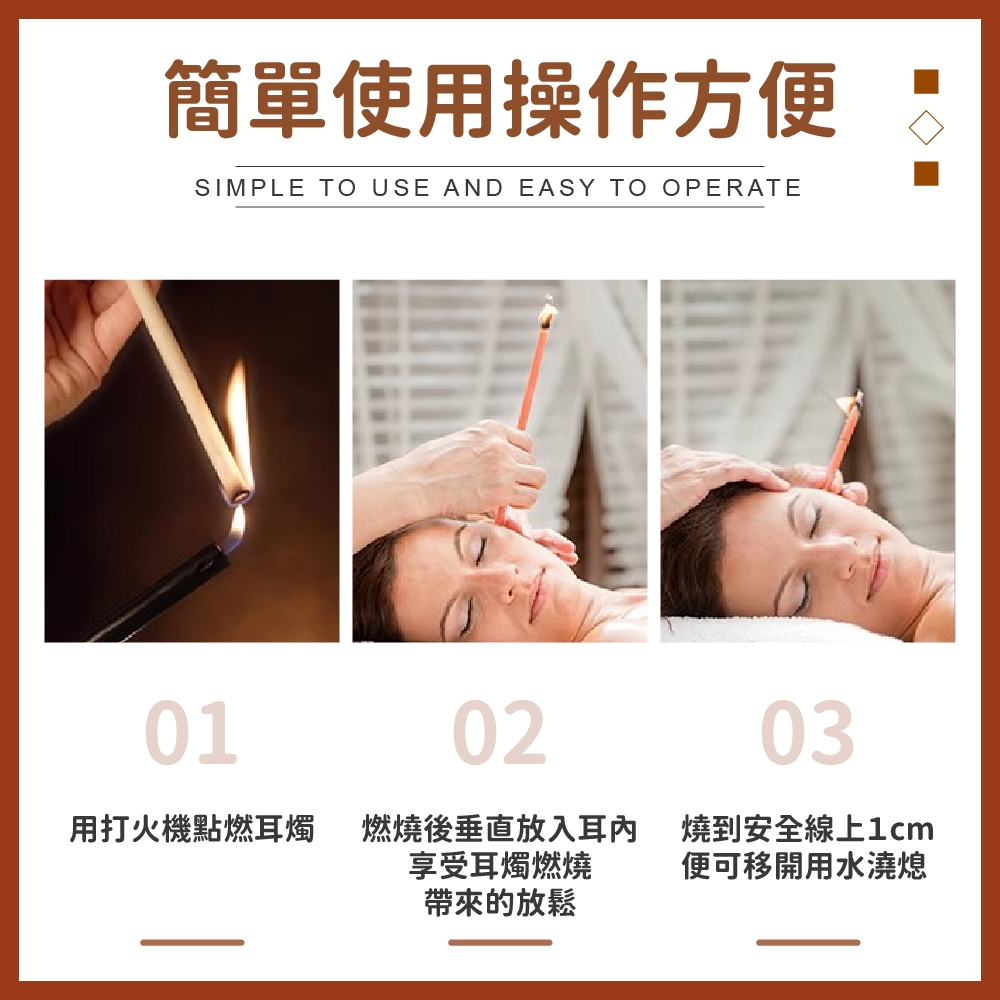 簡單使用操作方便

SIMPLE TO USE AND EASY TO OPERATE

01

用打火機點燃耳燭

02

燃燒後垂直放入耳內
享受耳燭燃燒
帶來的放鬆

03

燒到安全線上1cm
便可移開用水澆熄