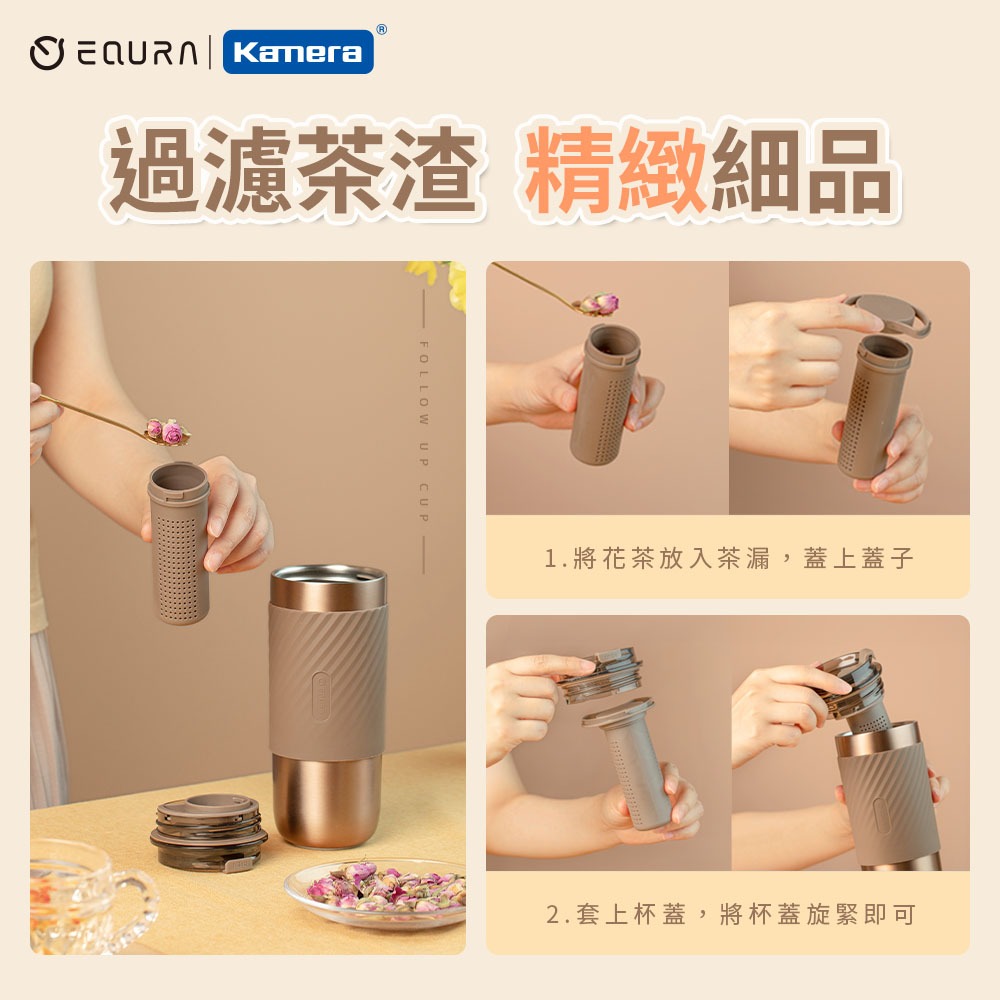 EQURA | Kamera®

過濾茶渣 精緻細品

FOLLOW UP CUP

1.將花茶放入茶漏，蓋上蓋子

2.套上杯蓋，將杯蓋旋緊即可