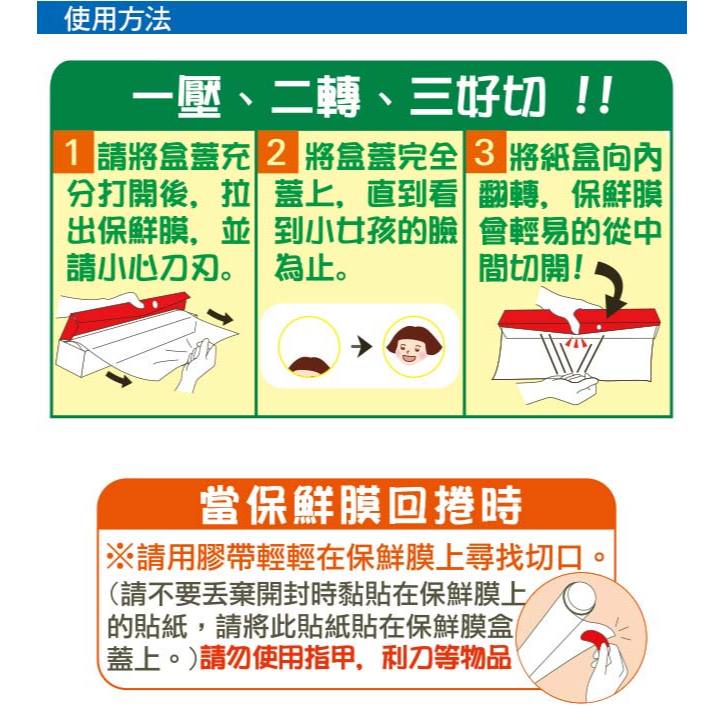 使用方法

一壓、二轉、三好切 !!

1 請將盒蓋充分打開後，拉出保鮮膜，並請小心刀刃。

2 將盒蓋完全蓋上，直到看到小女孩的臉為止。

3 將紙盒向內翻轉，保鮮膜會輕易的從中間切開！

當保鮮膜回捲時

※請用膠帶輕輕在保鮮膜上尋找切口。
（請不要丟棄開封時黏貼在保鮮膜上的貼紙，請將此貼紙貼在保鮮膜盒蓋上。）請勿使用指甲，利刀等物品