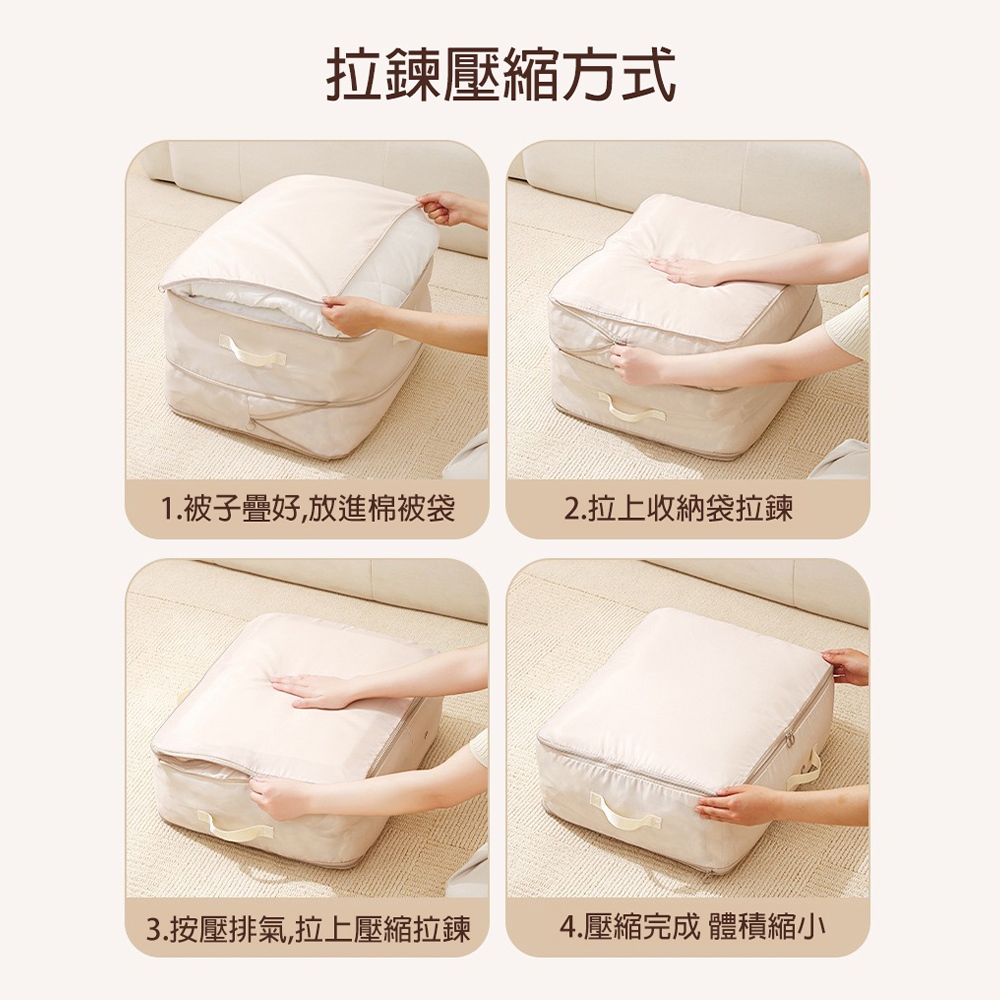 拉鍊壓縮方式

1.被子疊好,放進棉被袋

2.拉上收納袋拉鍊

3.按壓排氣,拉上壓縮拉鍊

4.壓縮完成 體積縮小